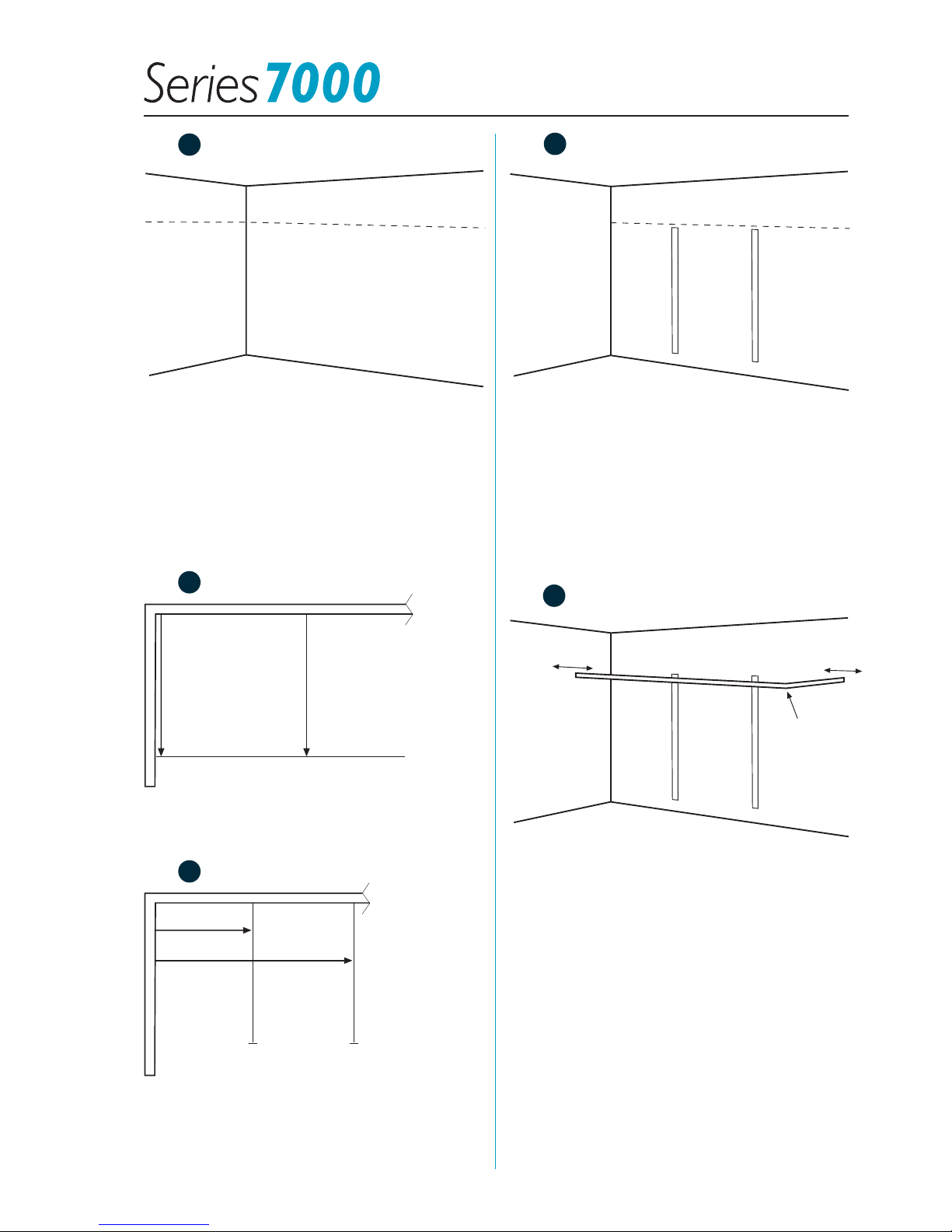 Series7000