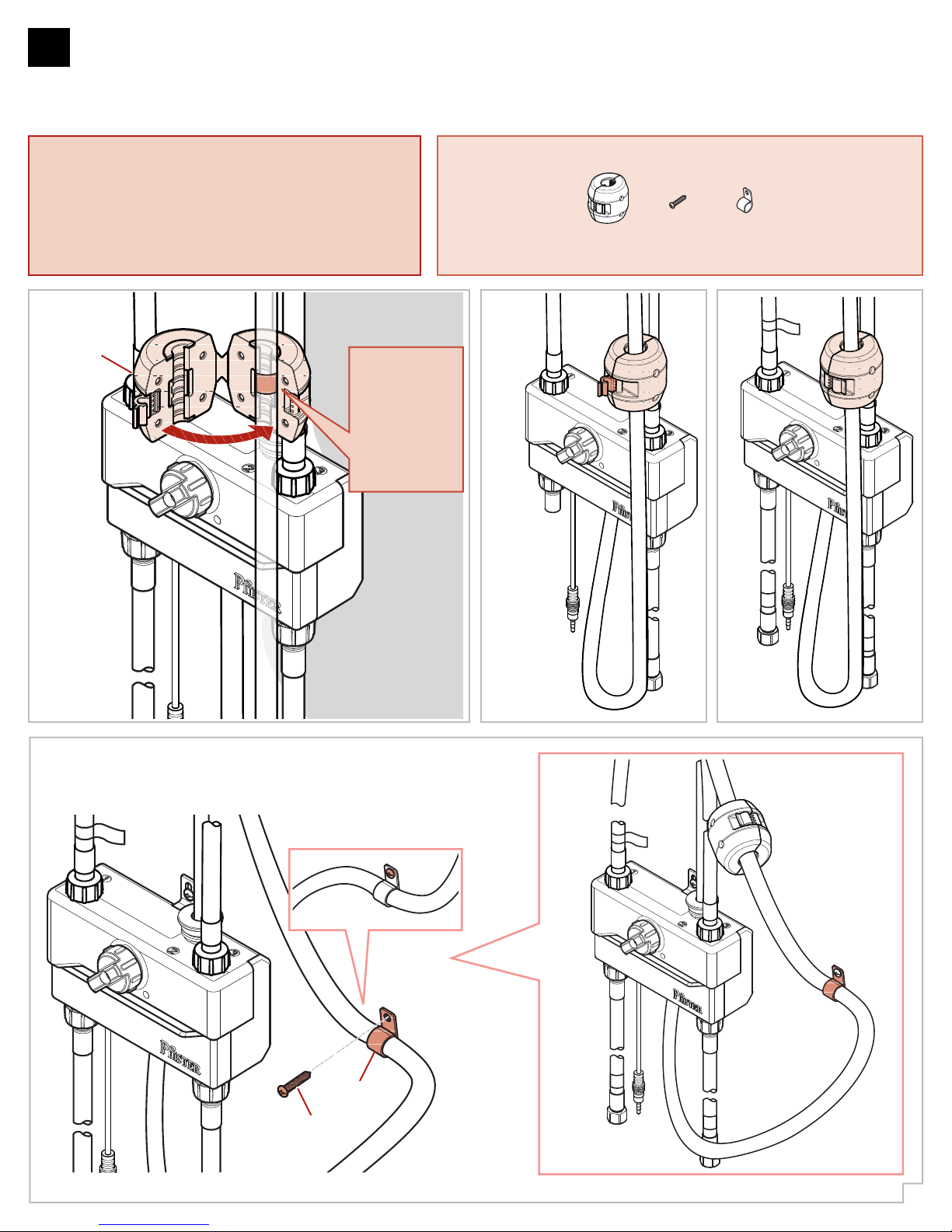 Pfister

Pfister

Pfister

Pfister

Pfister