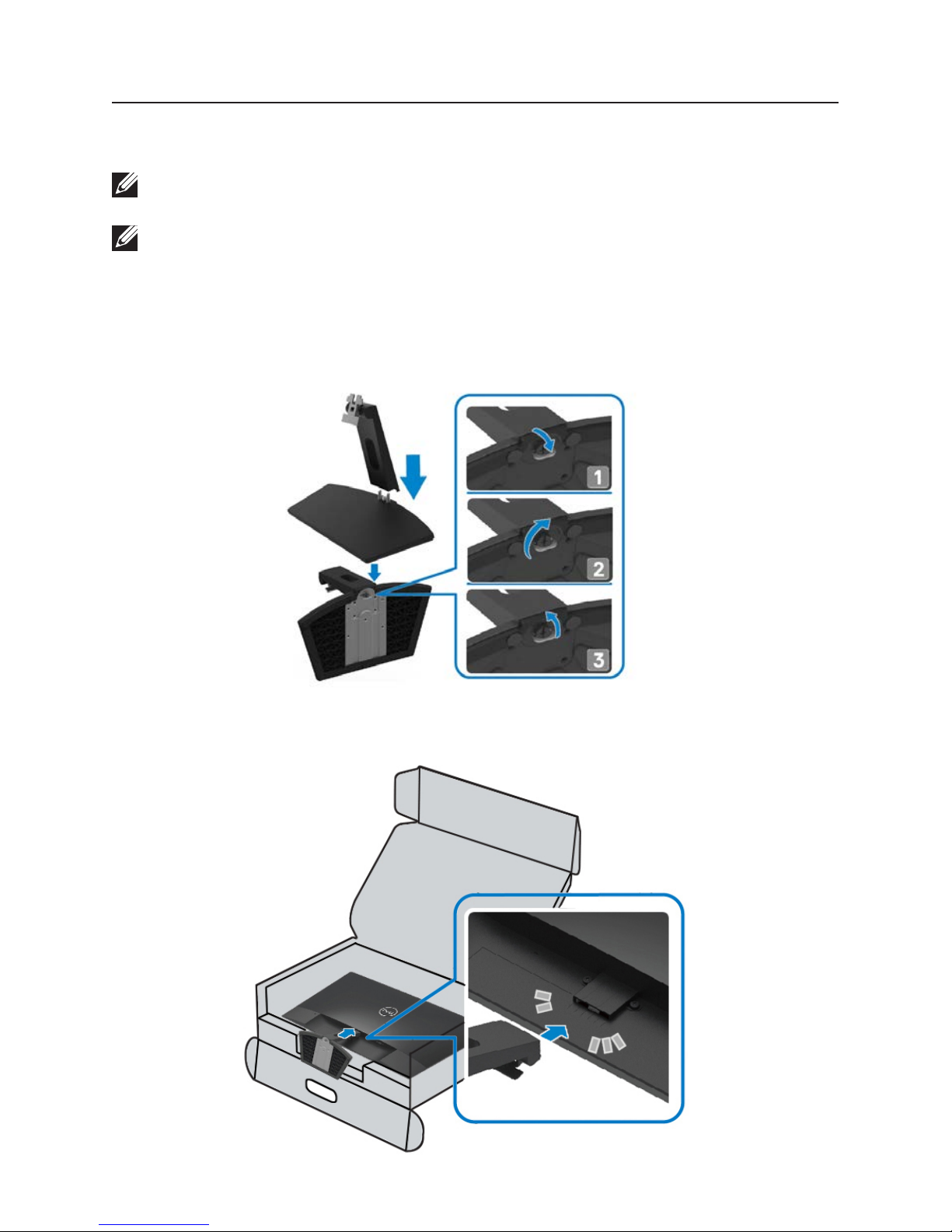 1

2

3