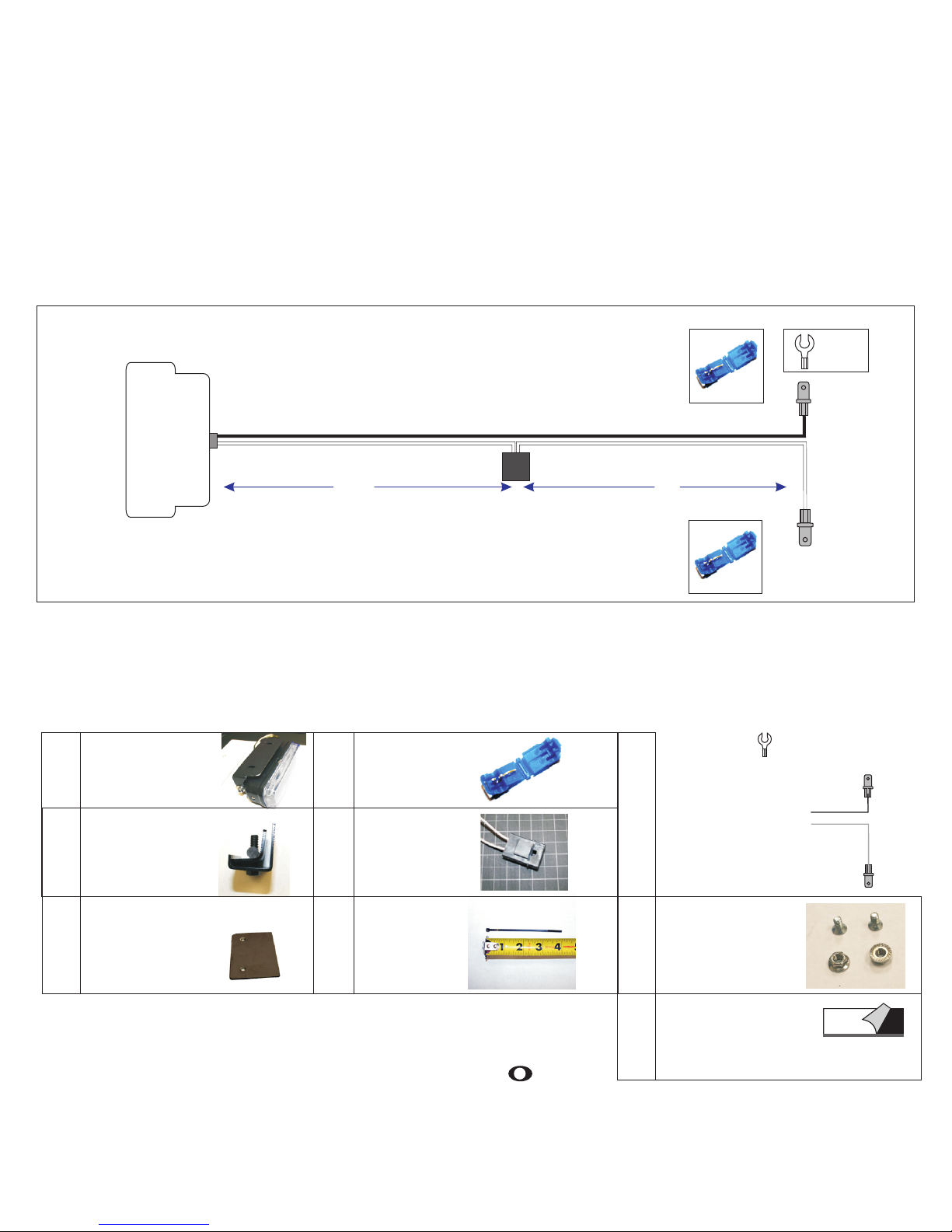 1 2 3 4