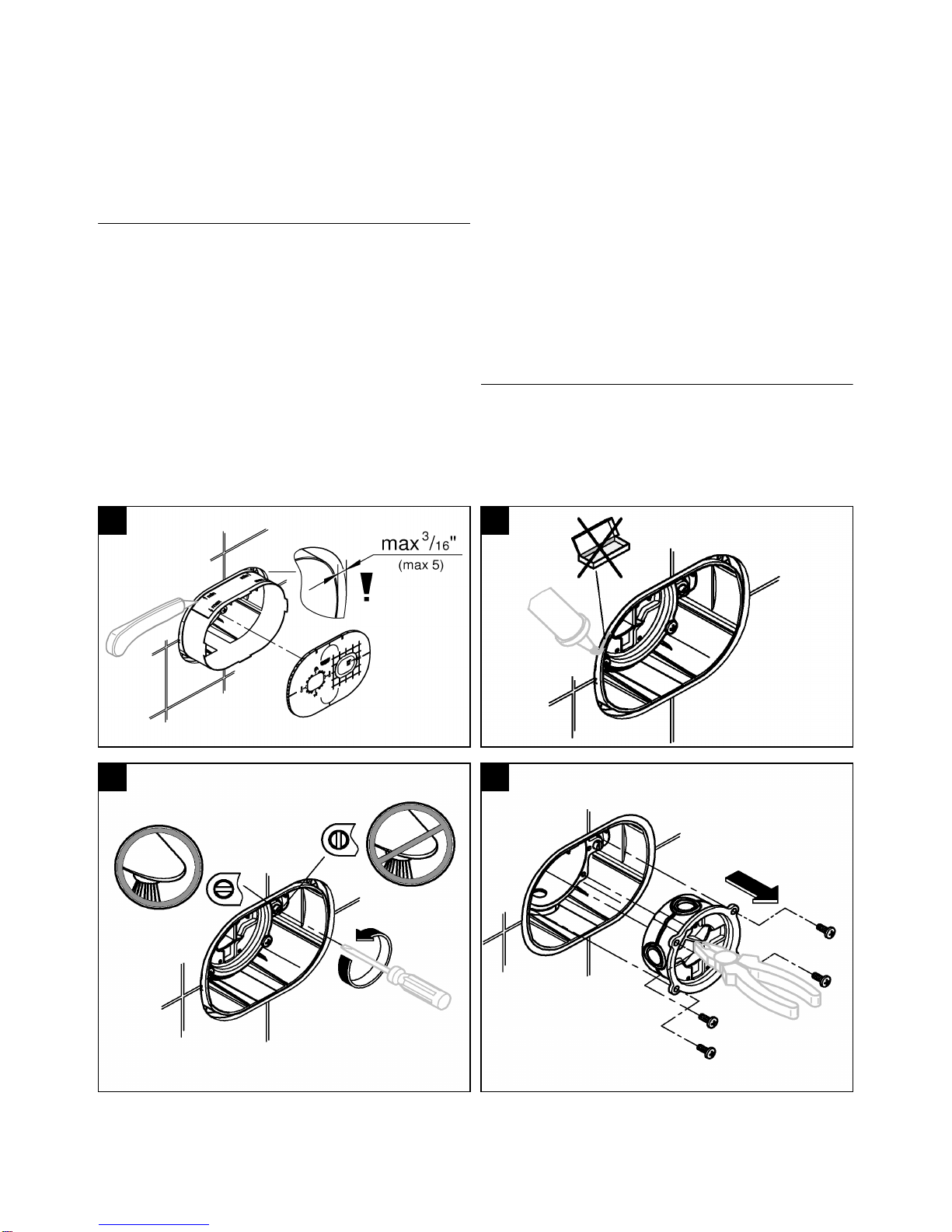 max $^{3}/_{16}$"
(max 5)
!