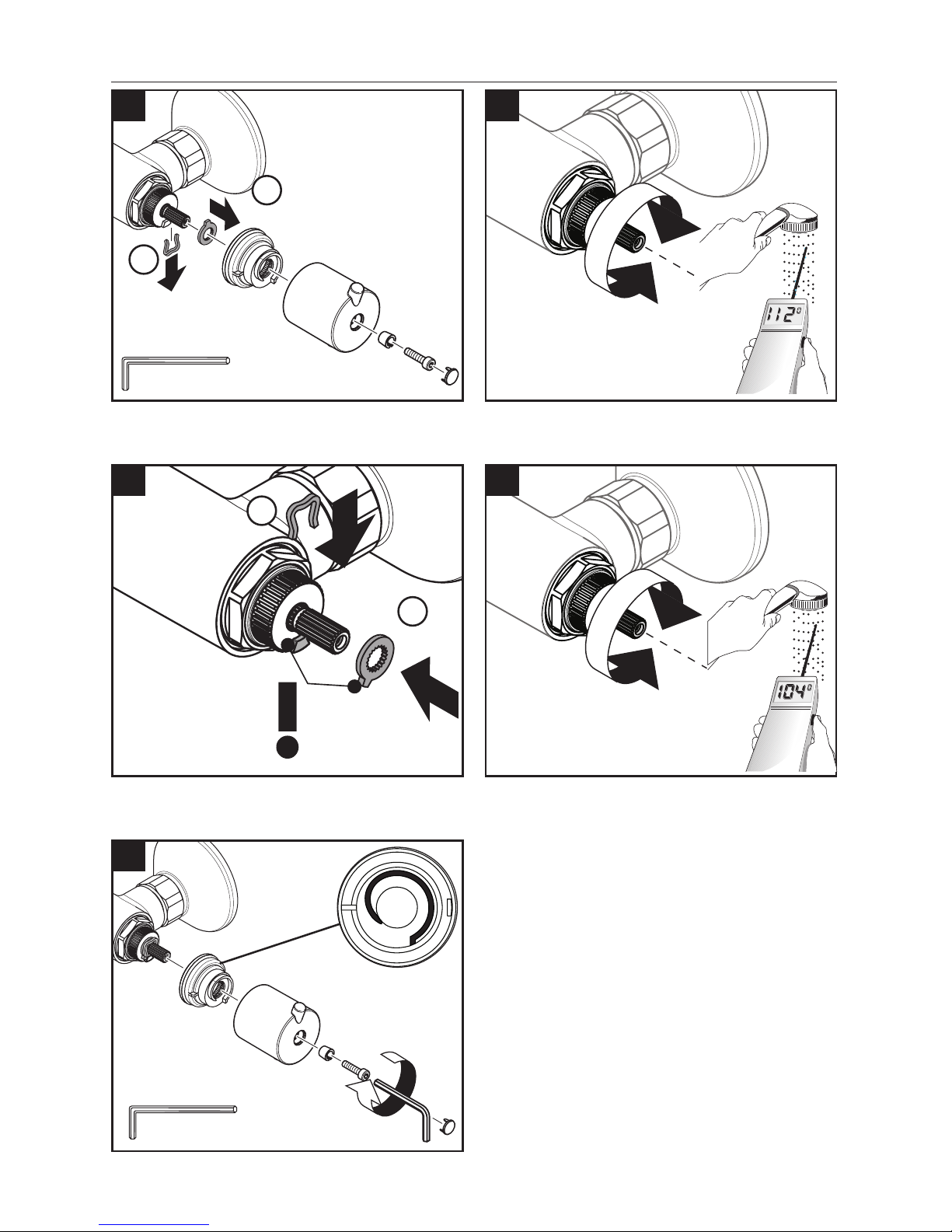 112°

104°