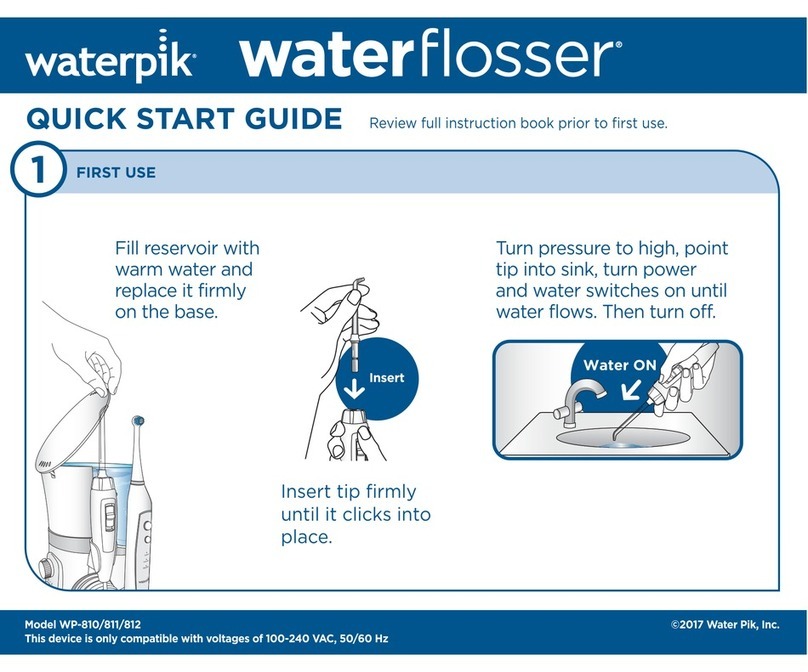 waterpik® waterflosser®

QUICK START GUIDE Review full instruction book prior to first use.

1 FIRST USE

Fill reservoir with warm water and replace it firmly on the base.

Insert

Insert tip firmly until it clicks into place.

Turn pressure to high, point tip into sink, turn power and water switches on until water flows. Then turn off.

Water ON

Model WP-810/811/812
This device is only compatible with voltages of 100-240 VAC, 50/60 Hz

©2017 Water Pik, Inc.