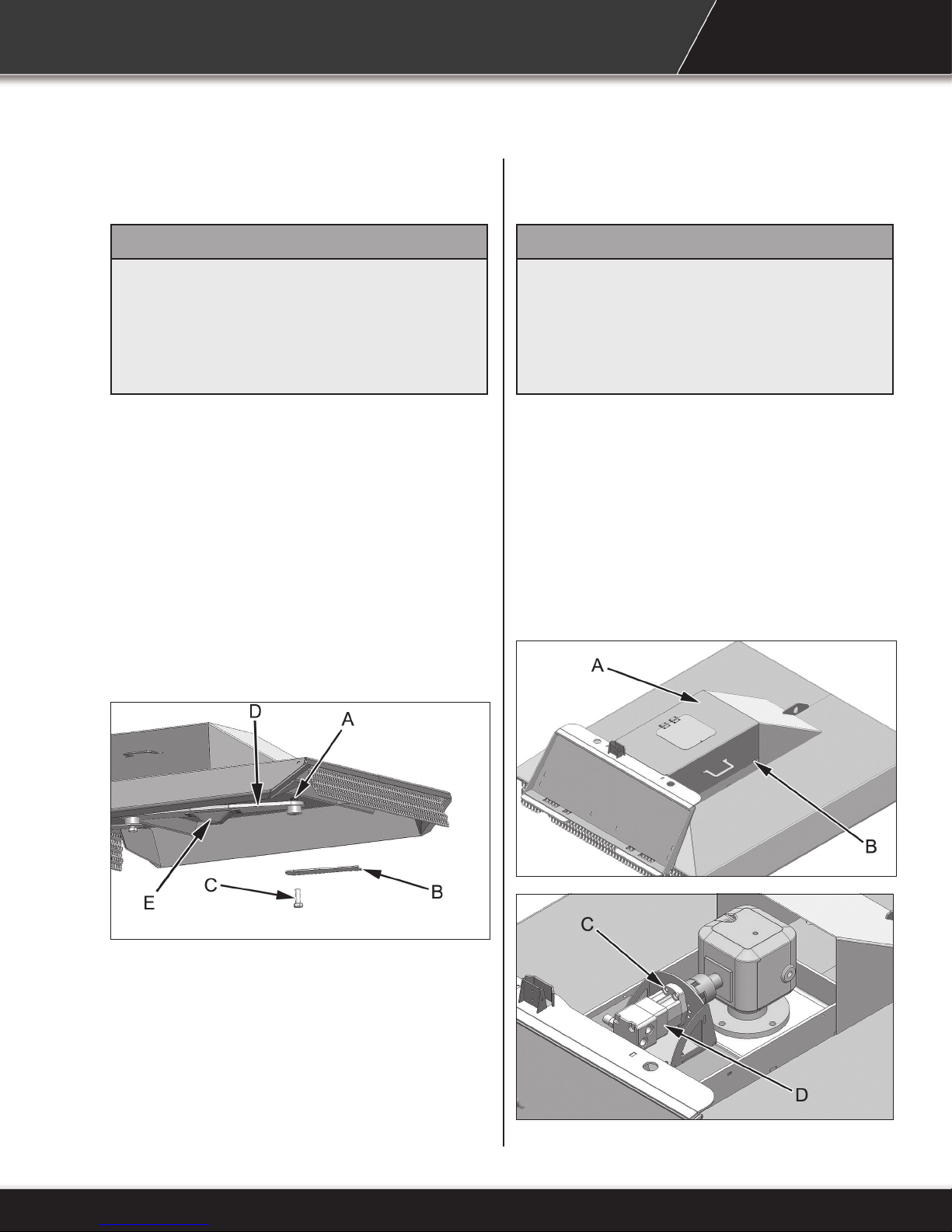 D
A
E
C
B

A
B

C
D