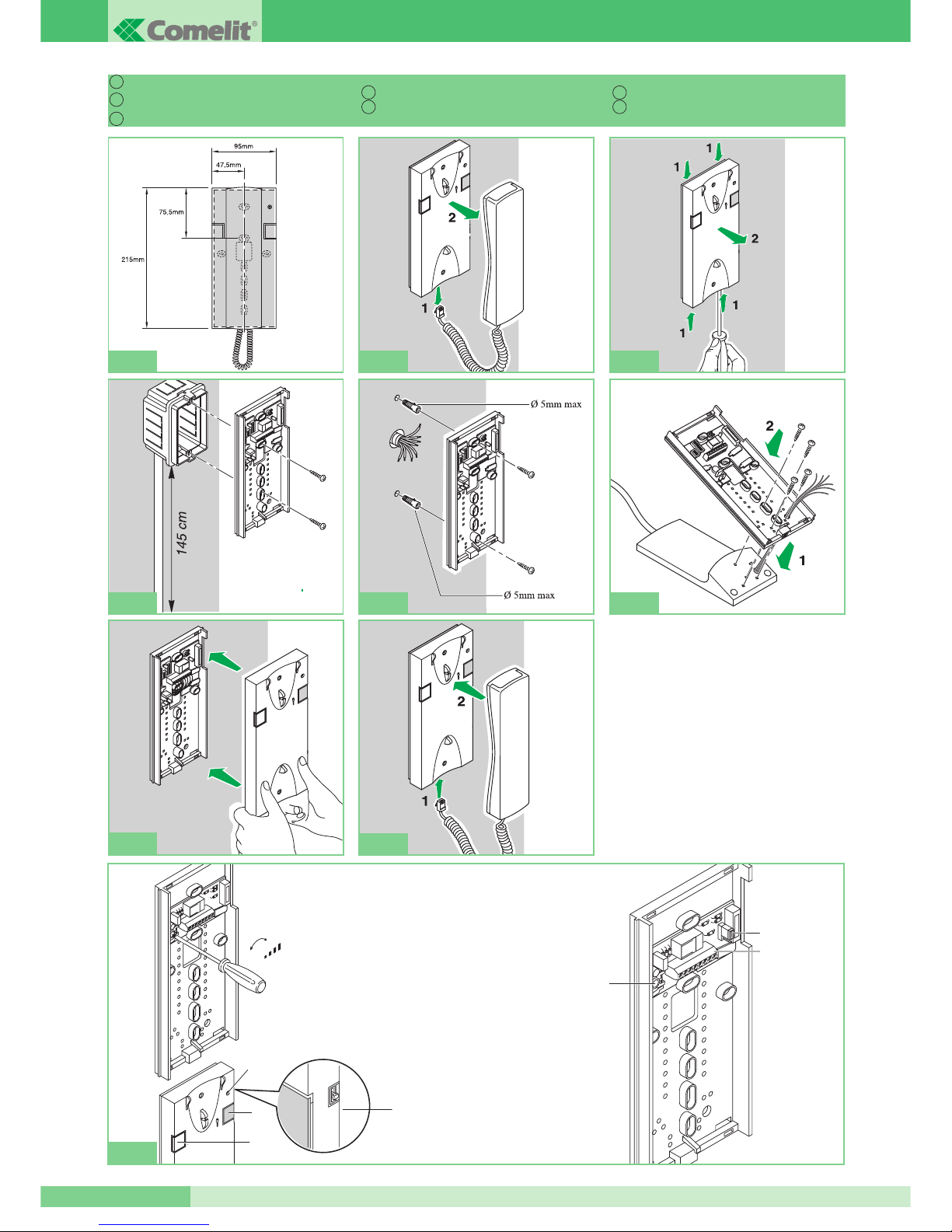 Comelit®

95mm

47,5mm

75,5mm

215mm

2

1

1

1

2

1

1

145 cm

Ø 5mm max

Ø 5mm max

2

1

2

1