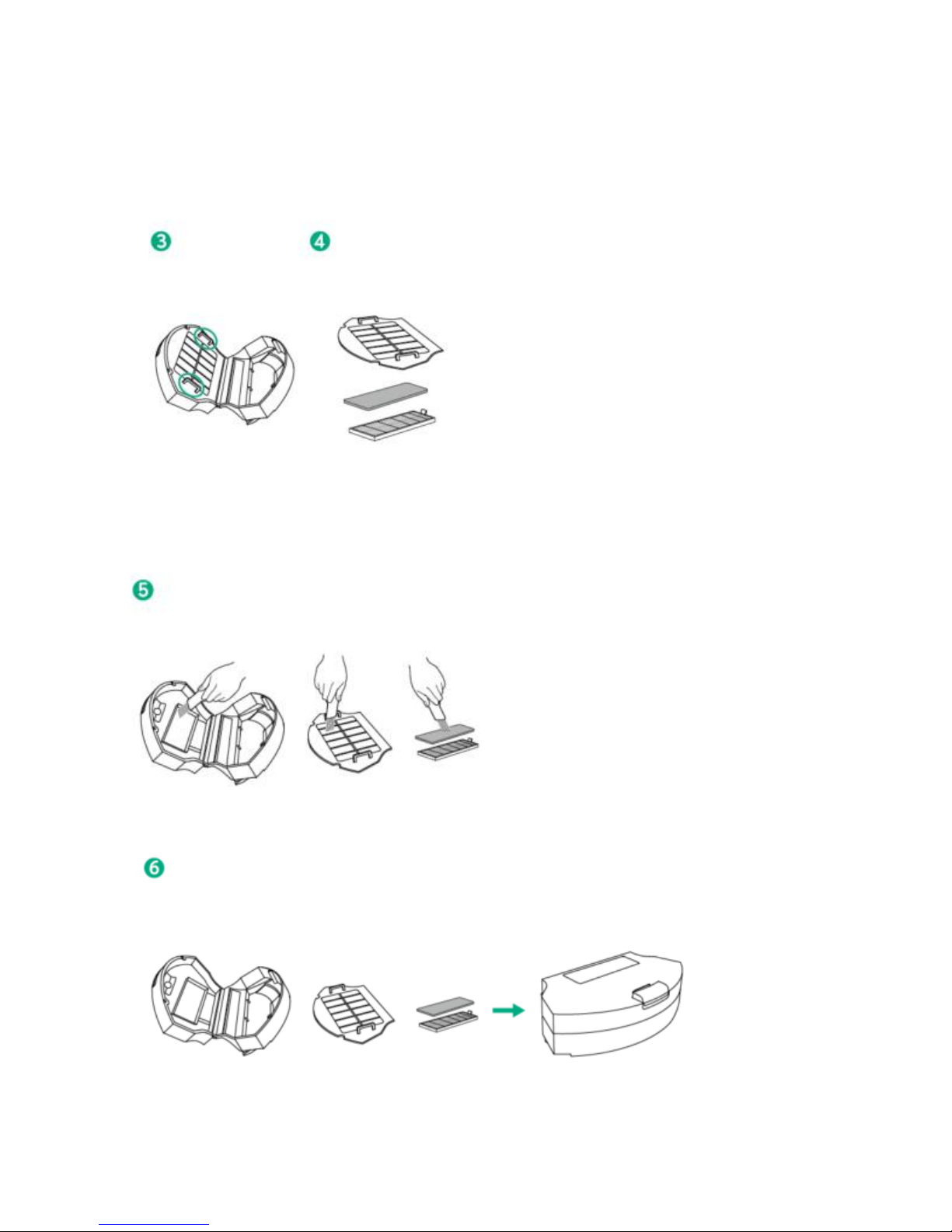 ❸ ❹

❺

❻