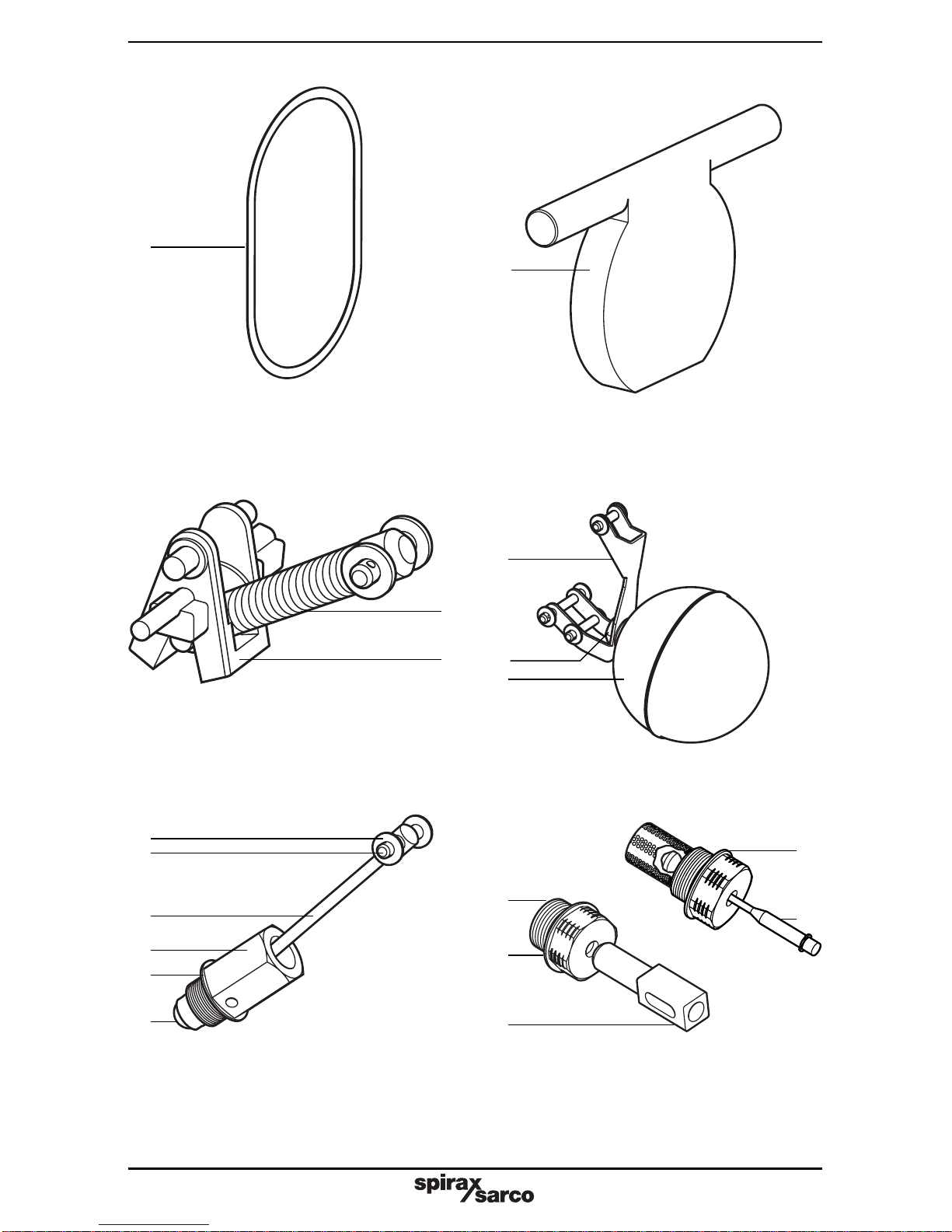 spirax sarco