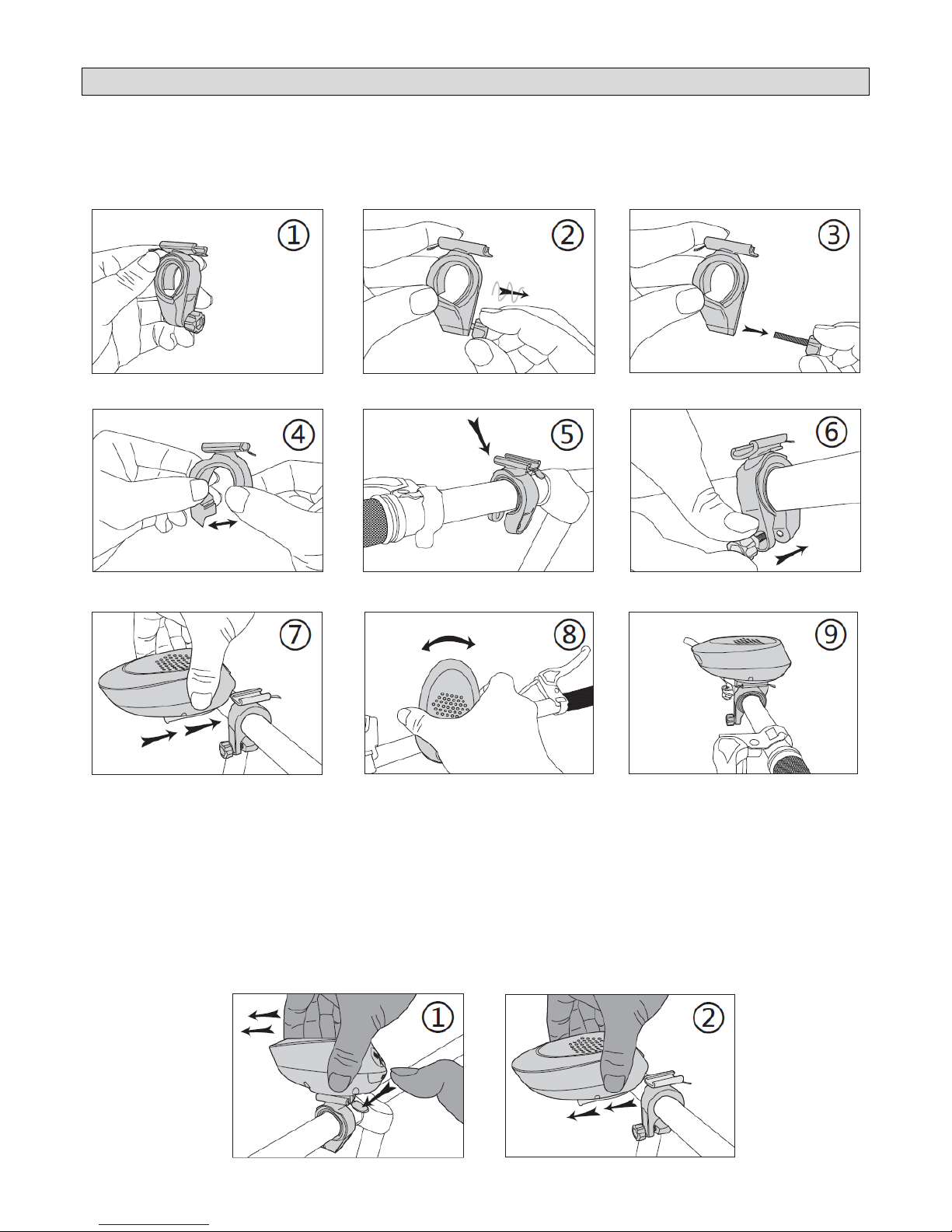 ①
②
③
④
⑤
⑥
⑦
⑧
⑨
①
②