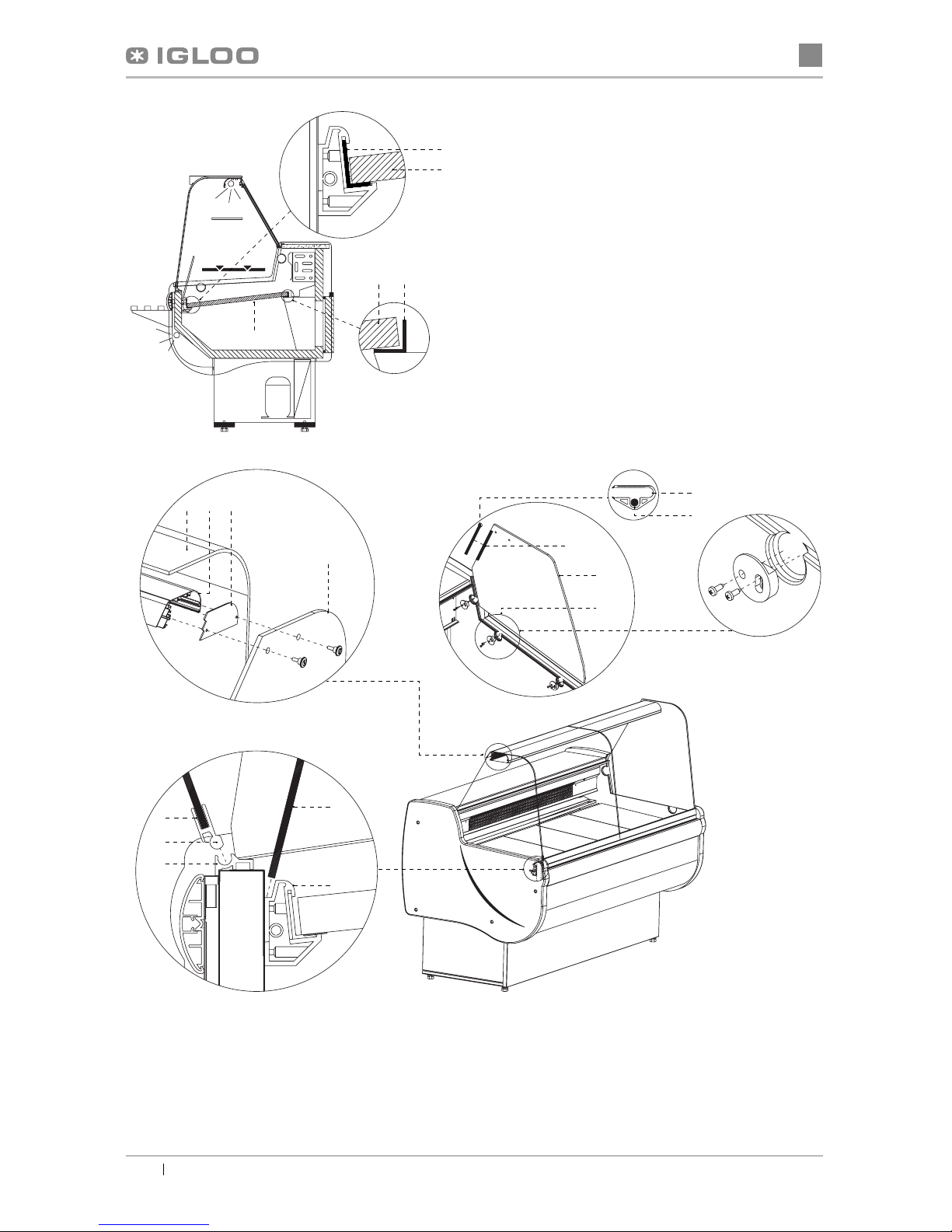 IGLOO