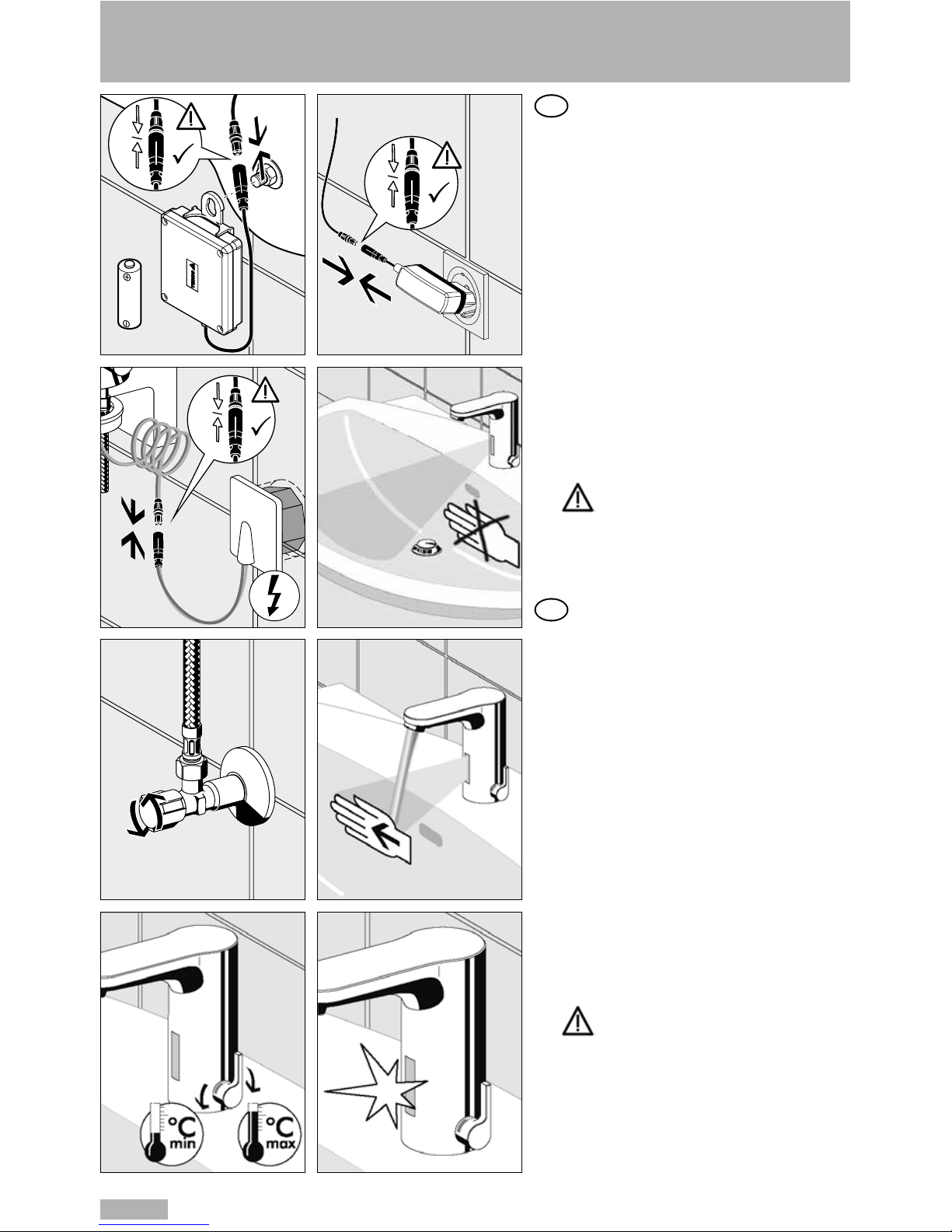 °C
min

°C
max