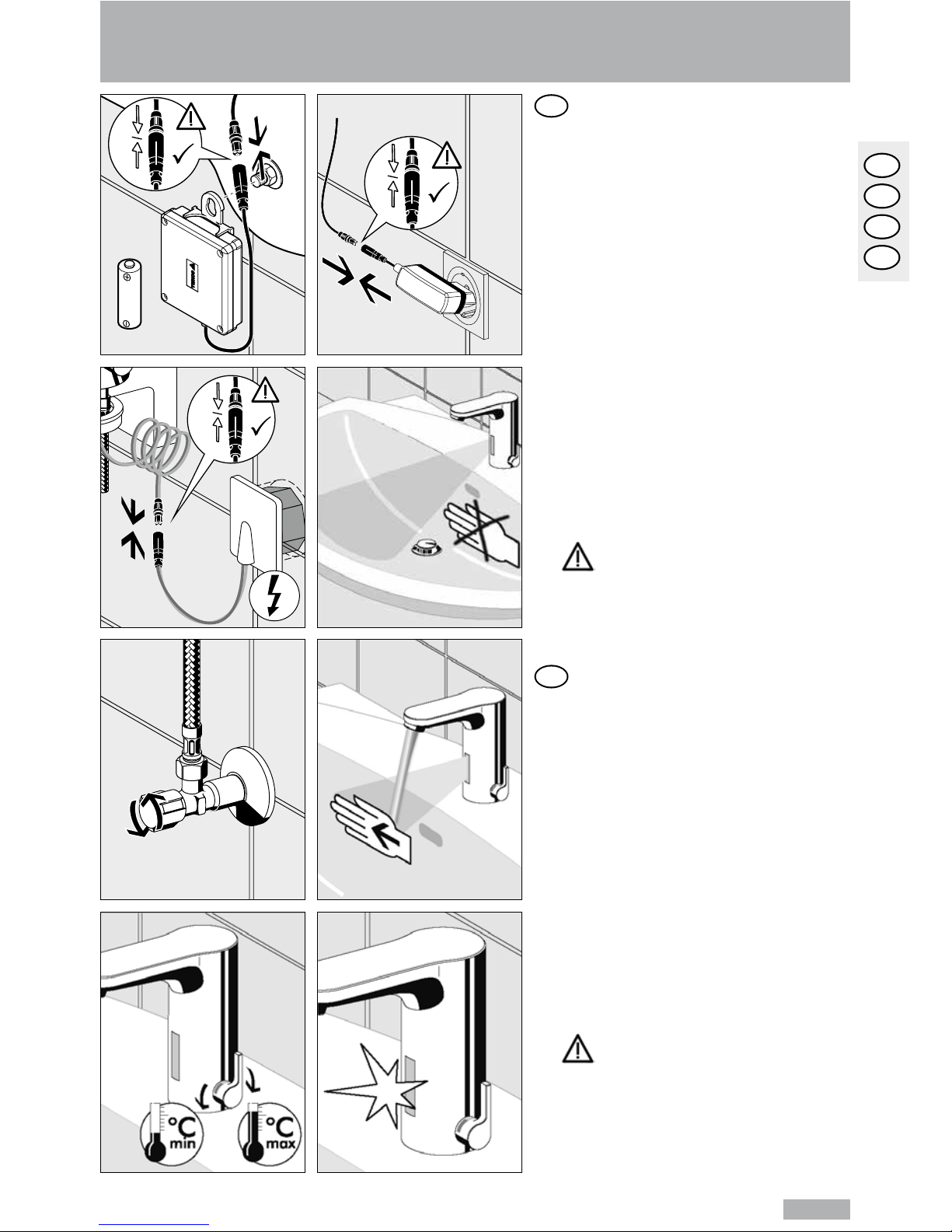 °C
min

°C
max