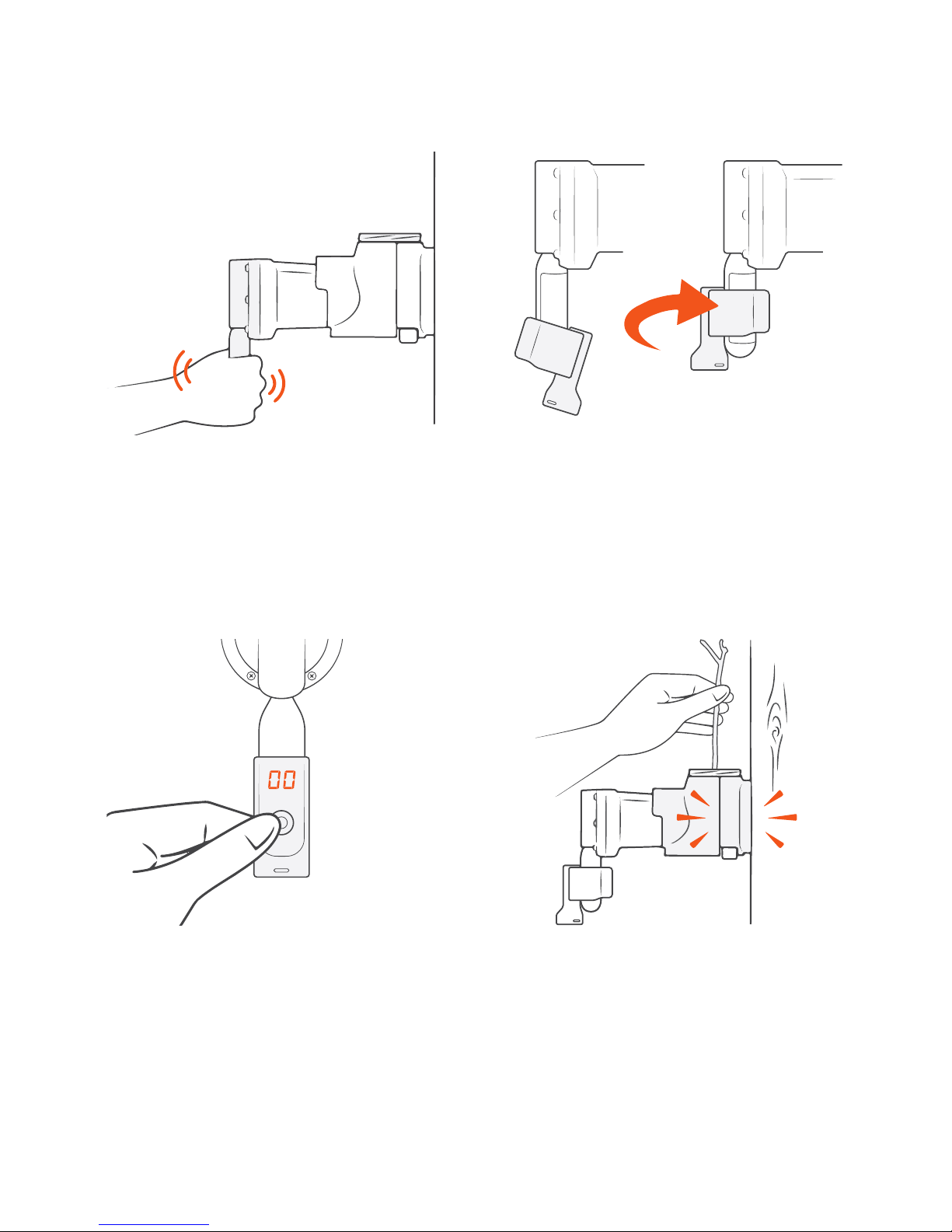 00