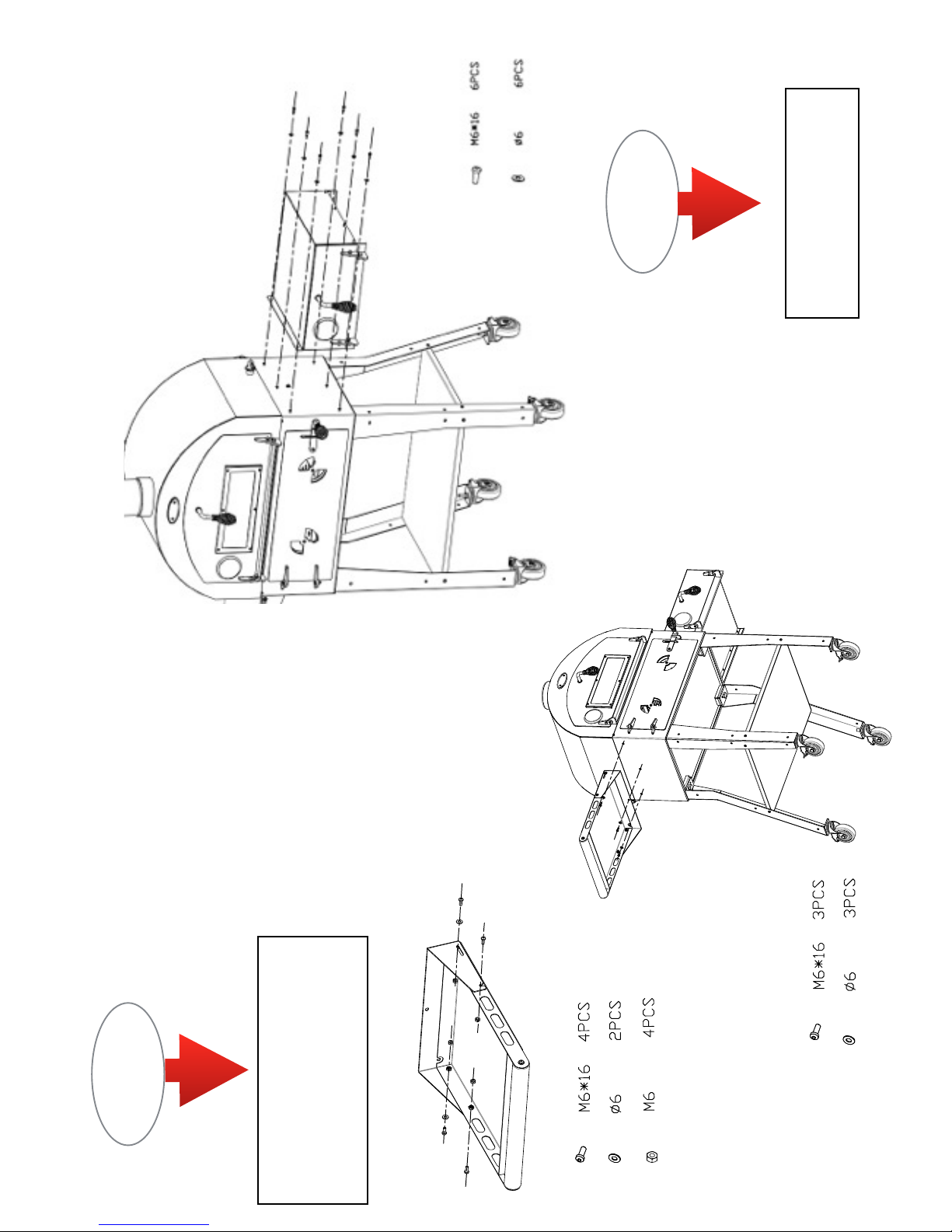 M6*16 6PCS
ø6 6PCS

M6*16 4PCS
ø6 2PCS
M6 4PCS

M6*16 3PCS
ø6 3PCS