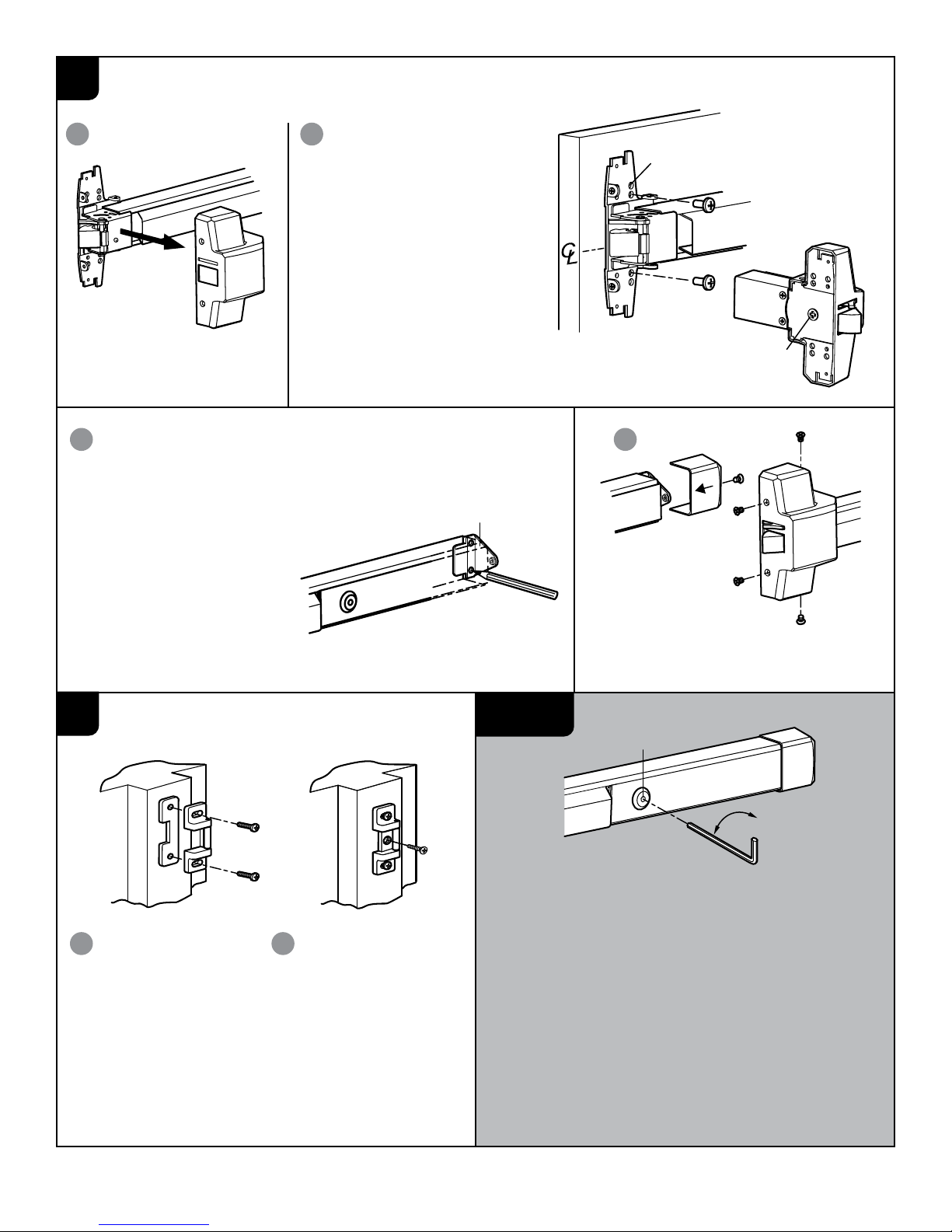 ℄