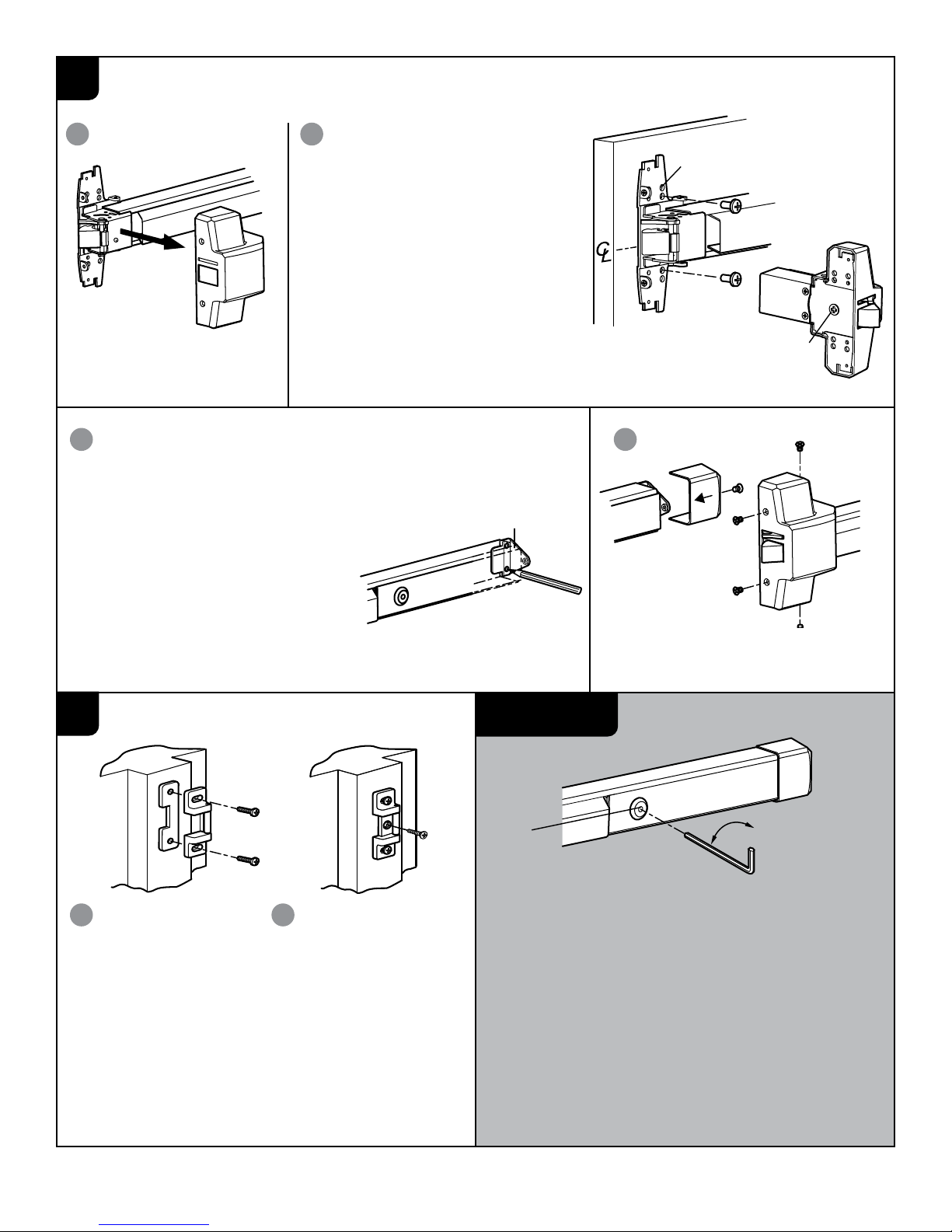 $\mathcal{C}_L$