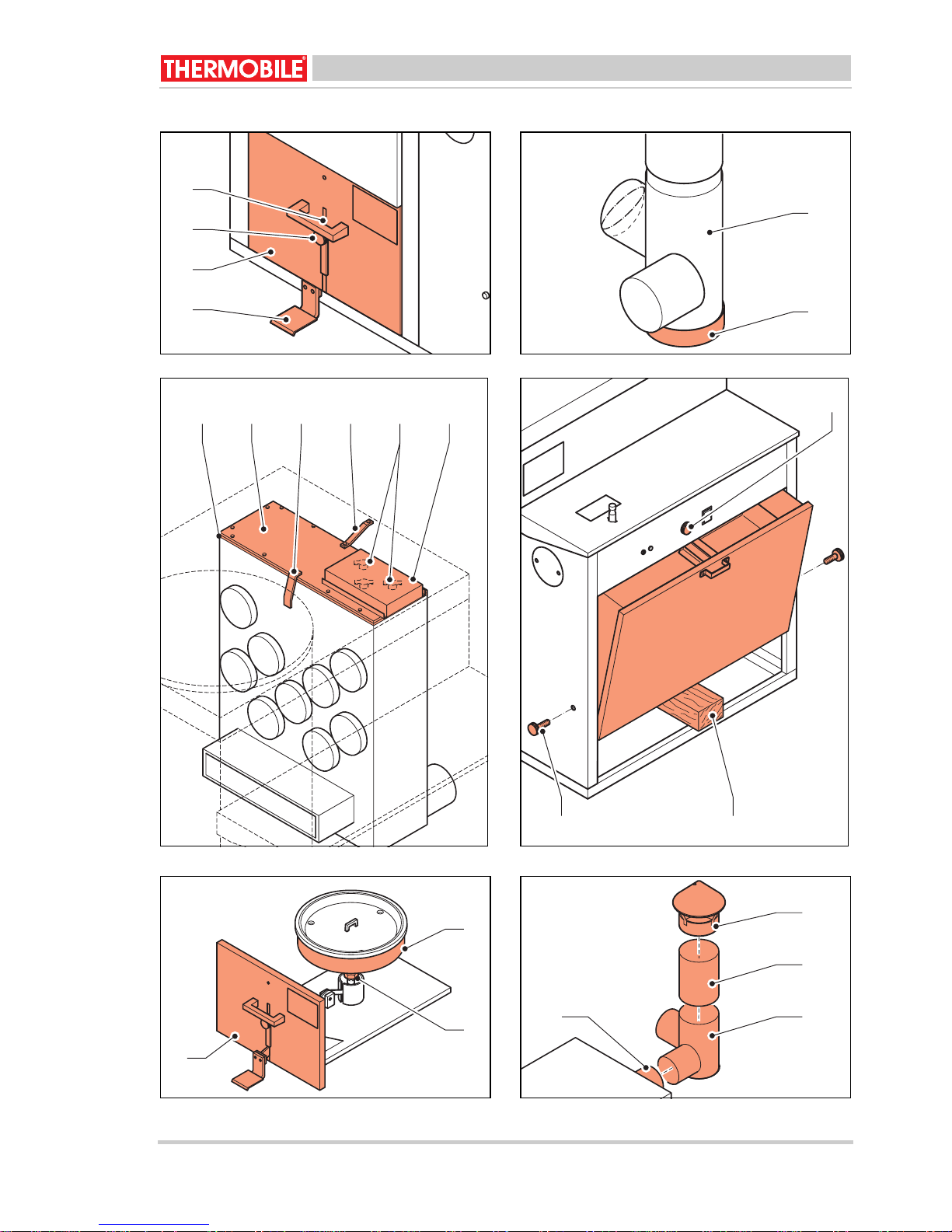 THERMOBILE®