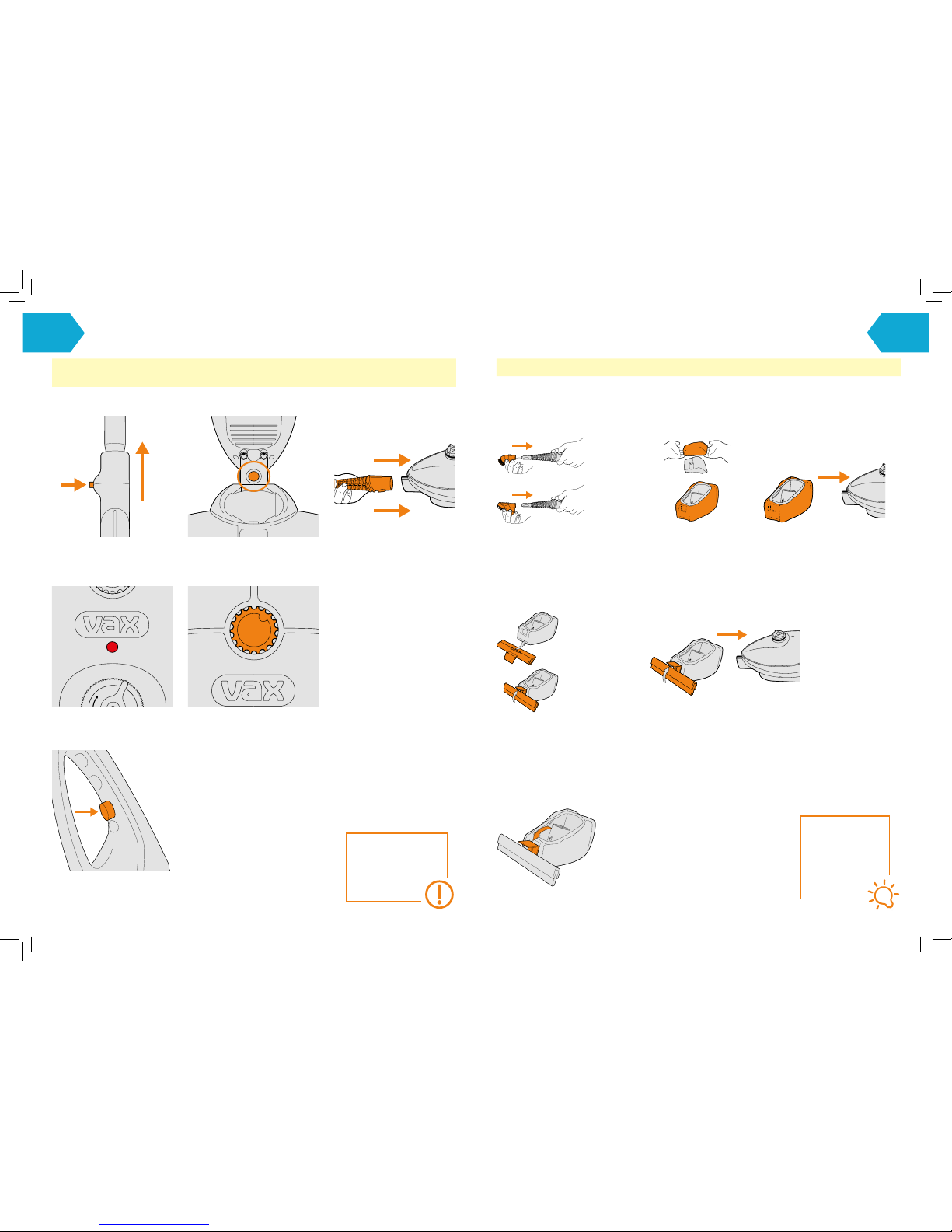 vax

vax