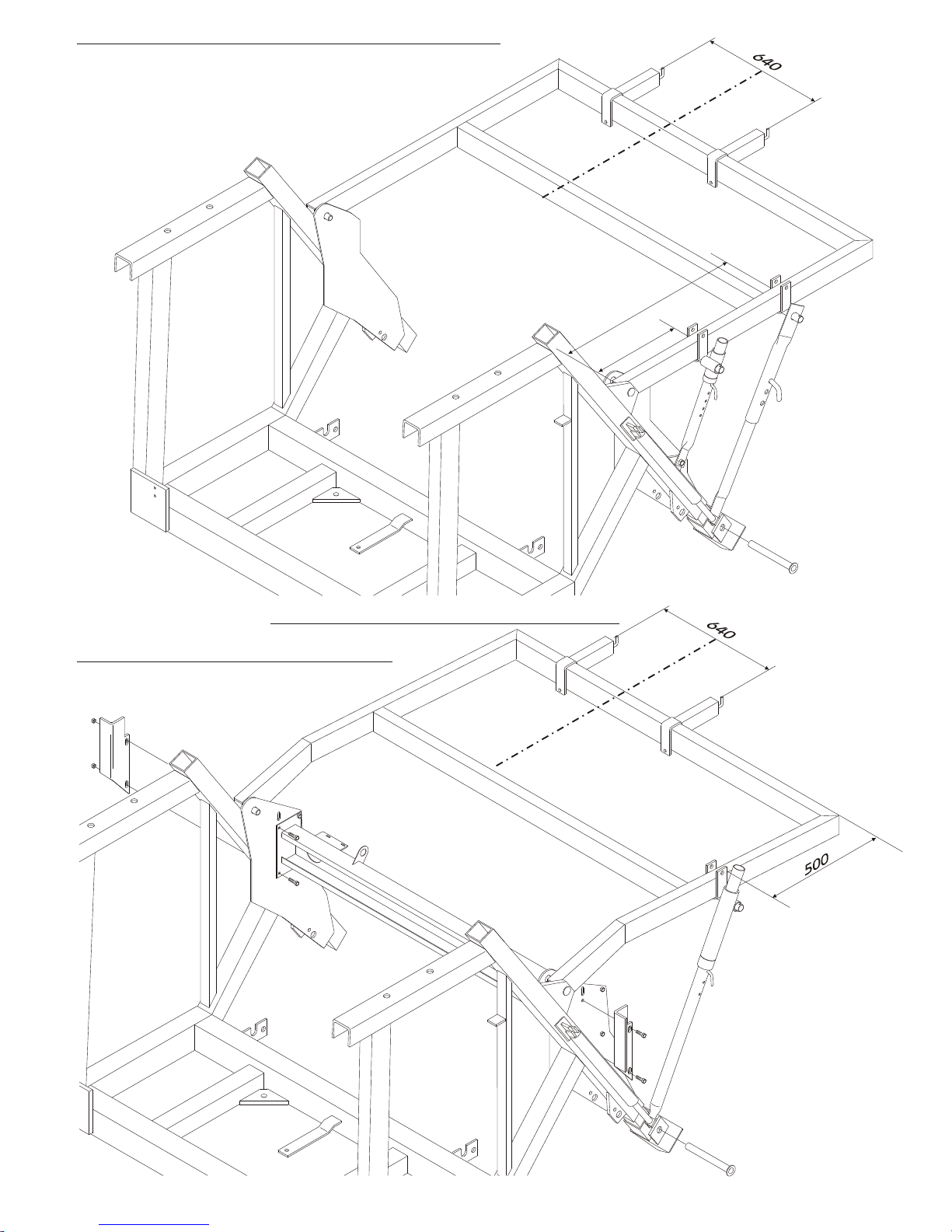 640

640

500