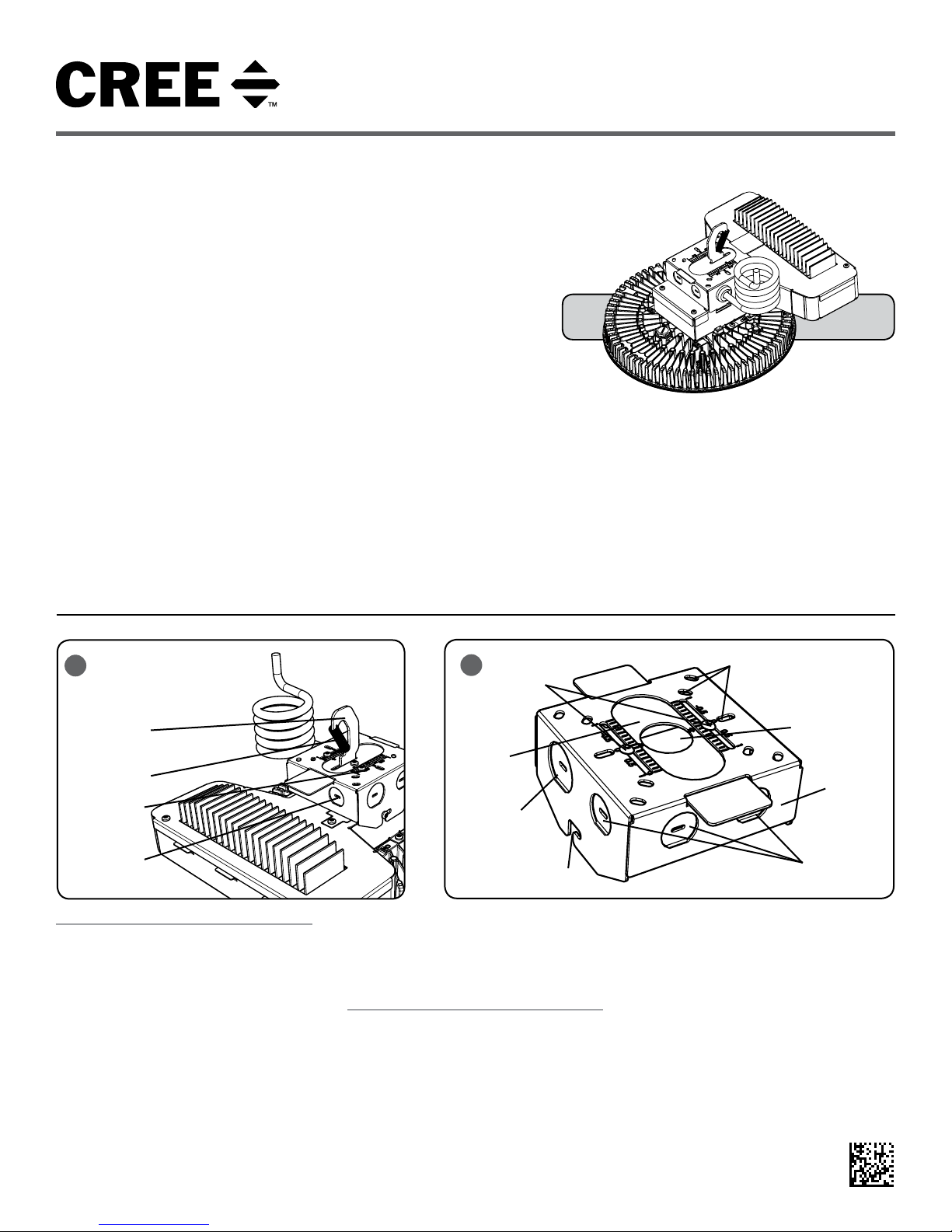 CREE ™