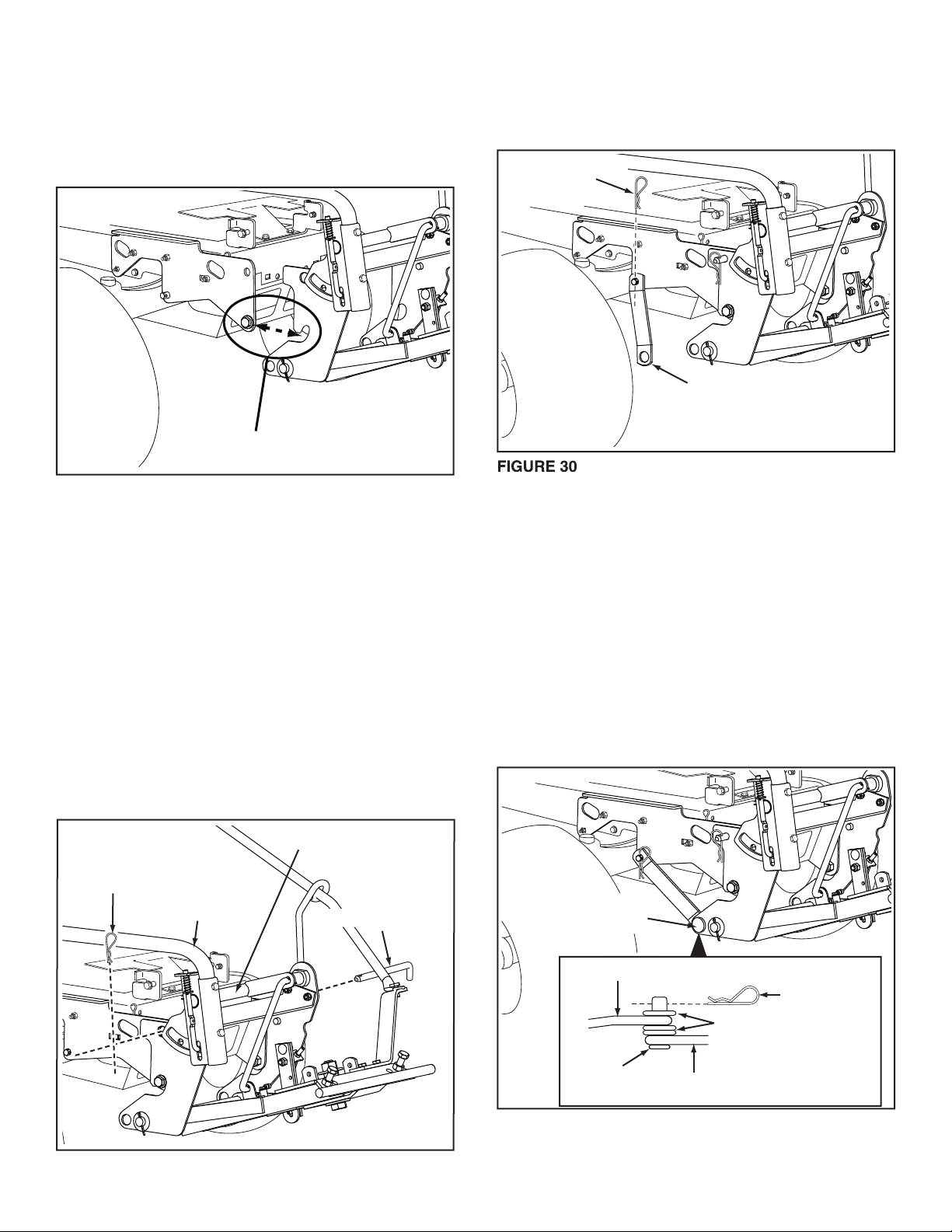 FIGURE 30