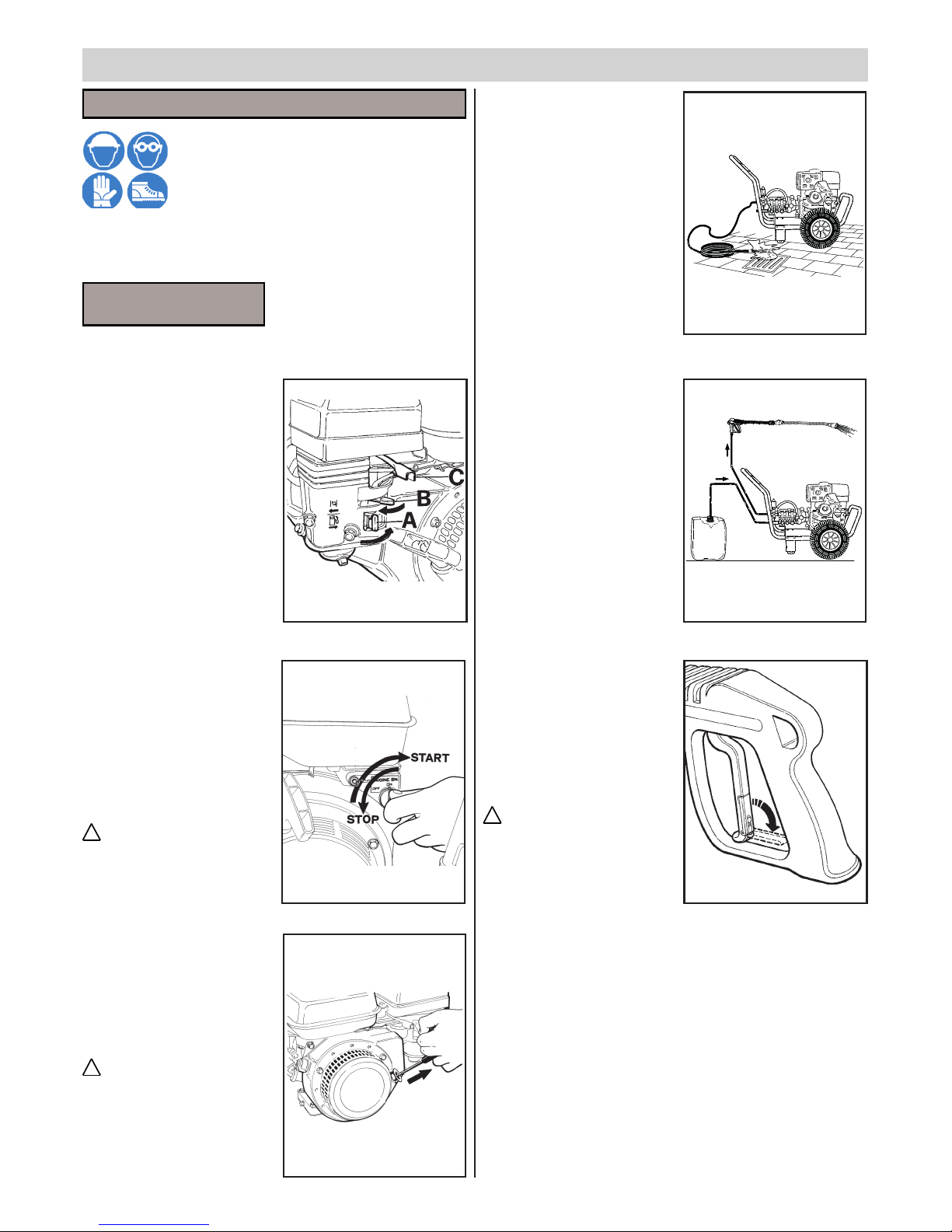 C
B
A

START
ENGINE SW.
OFF
ON
STOP