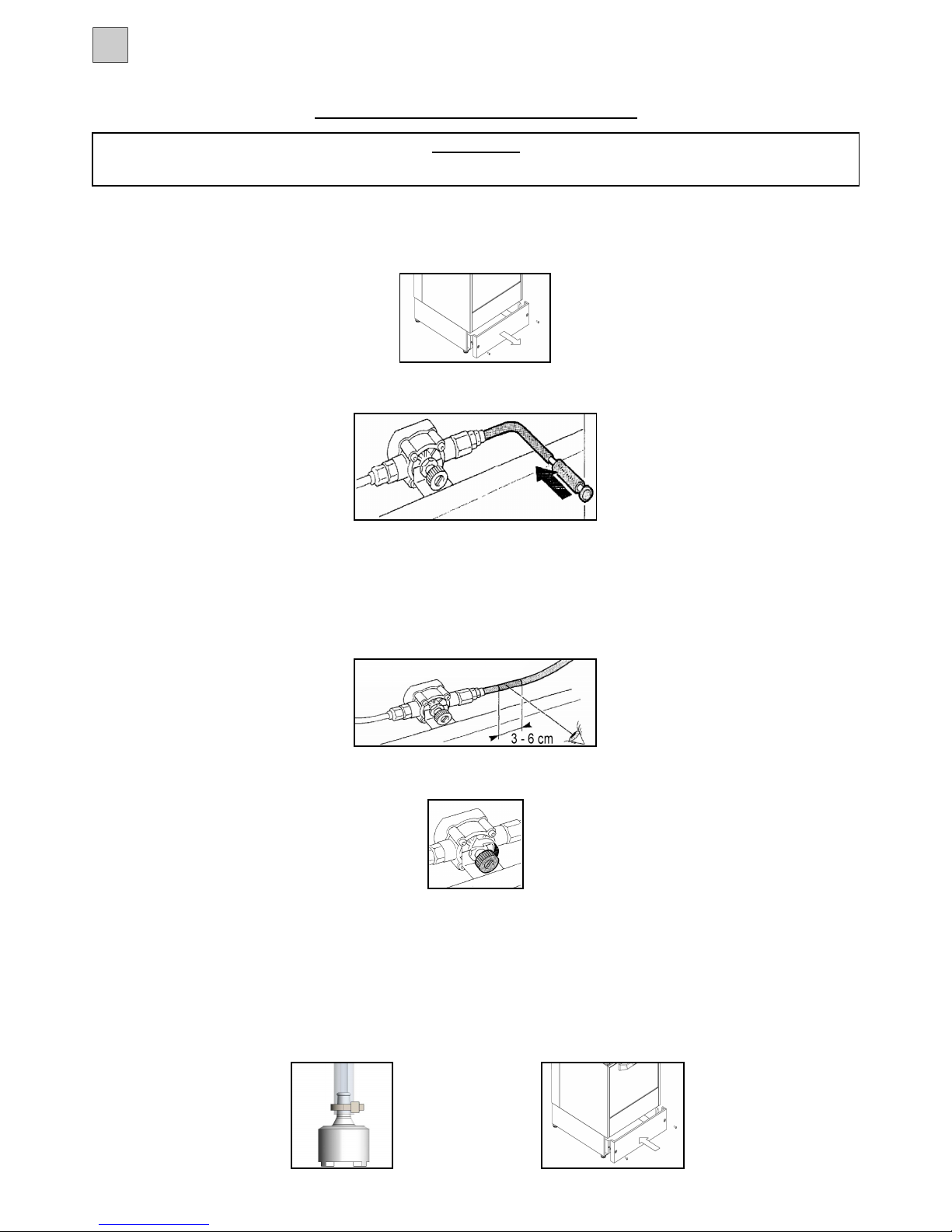 3 - 6 cm