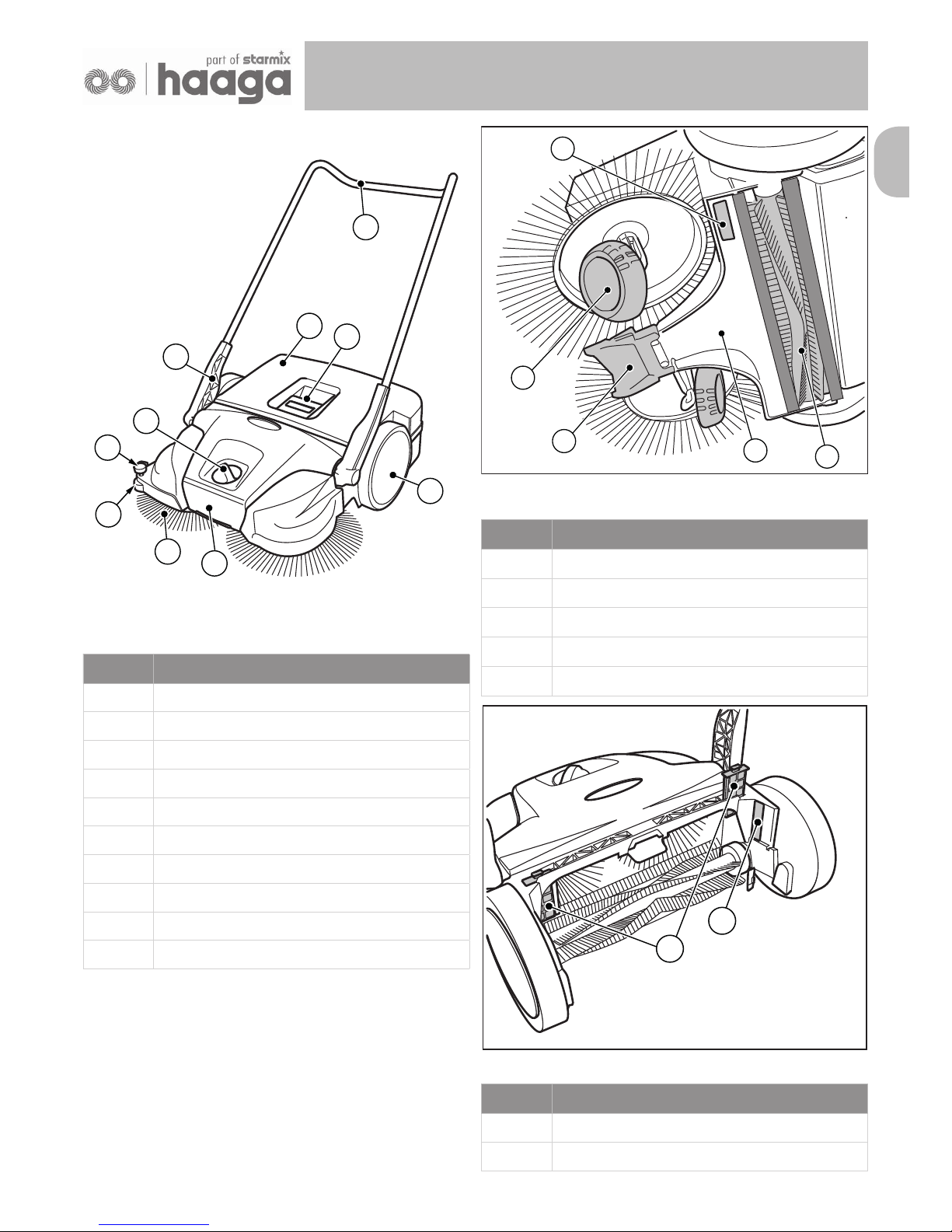 part of starmix
haaga