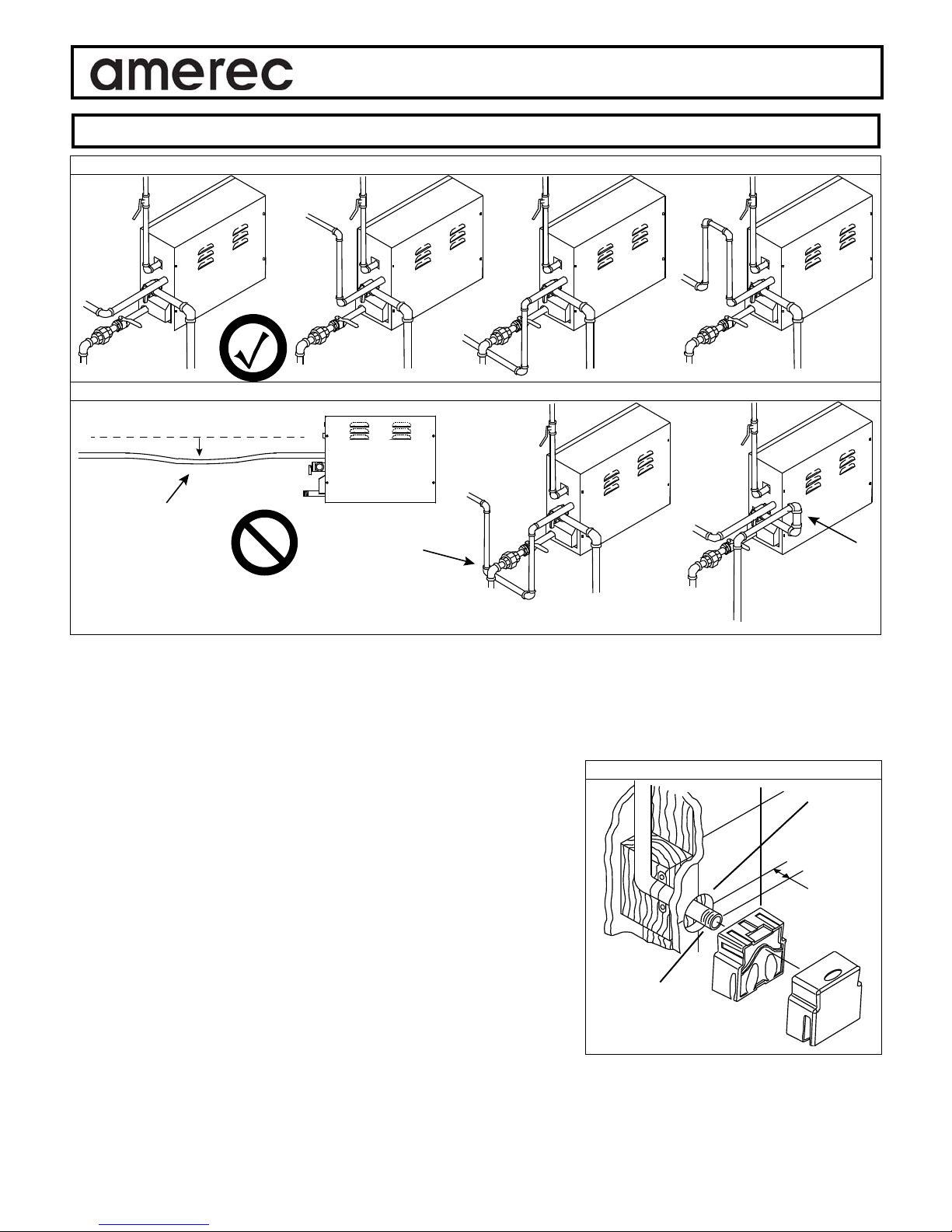 amerec