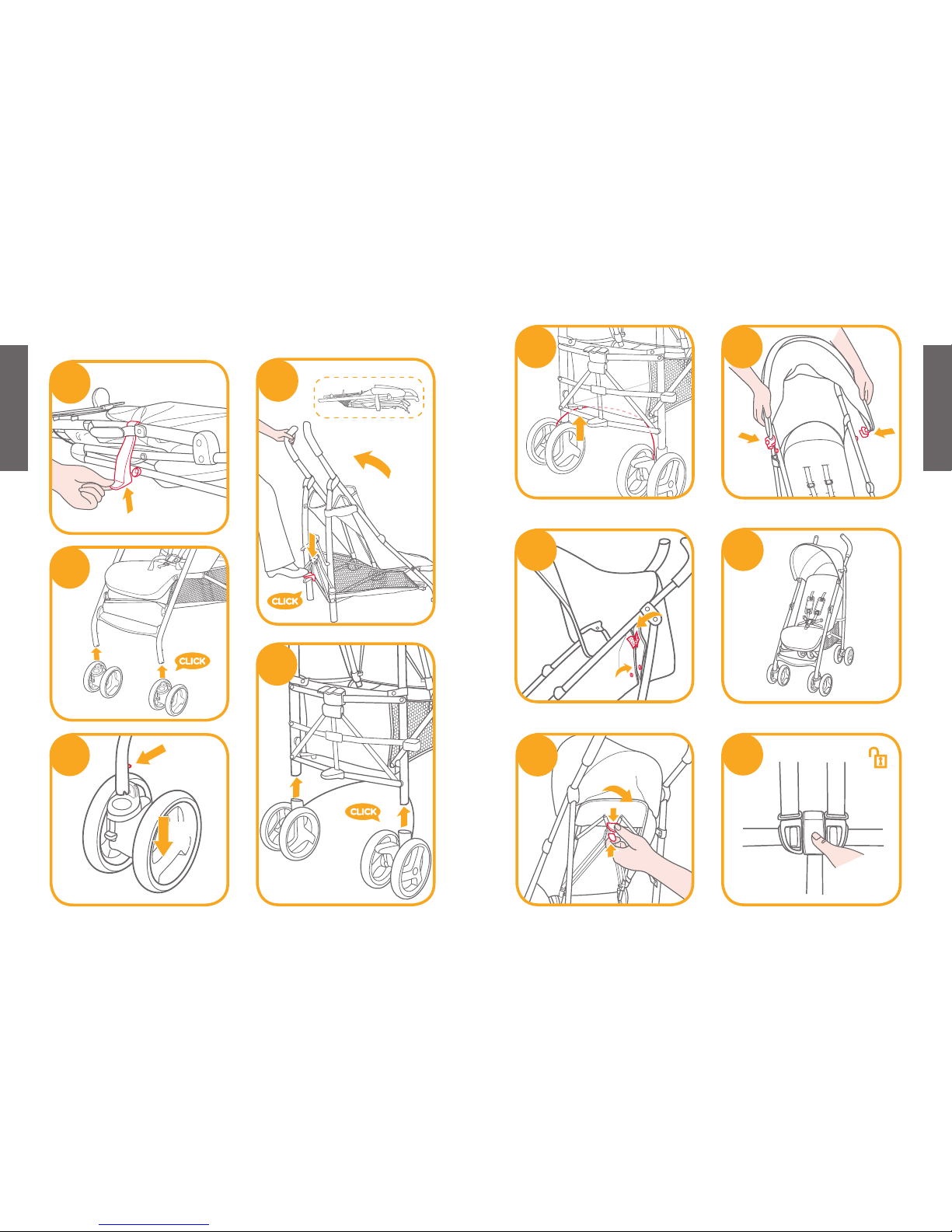 CLICK

CLICK

CLICK