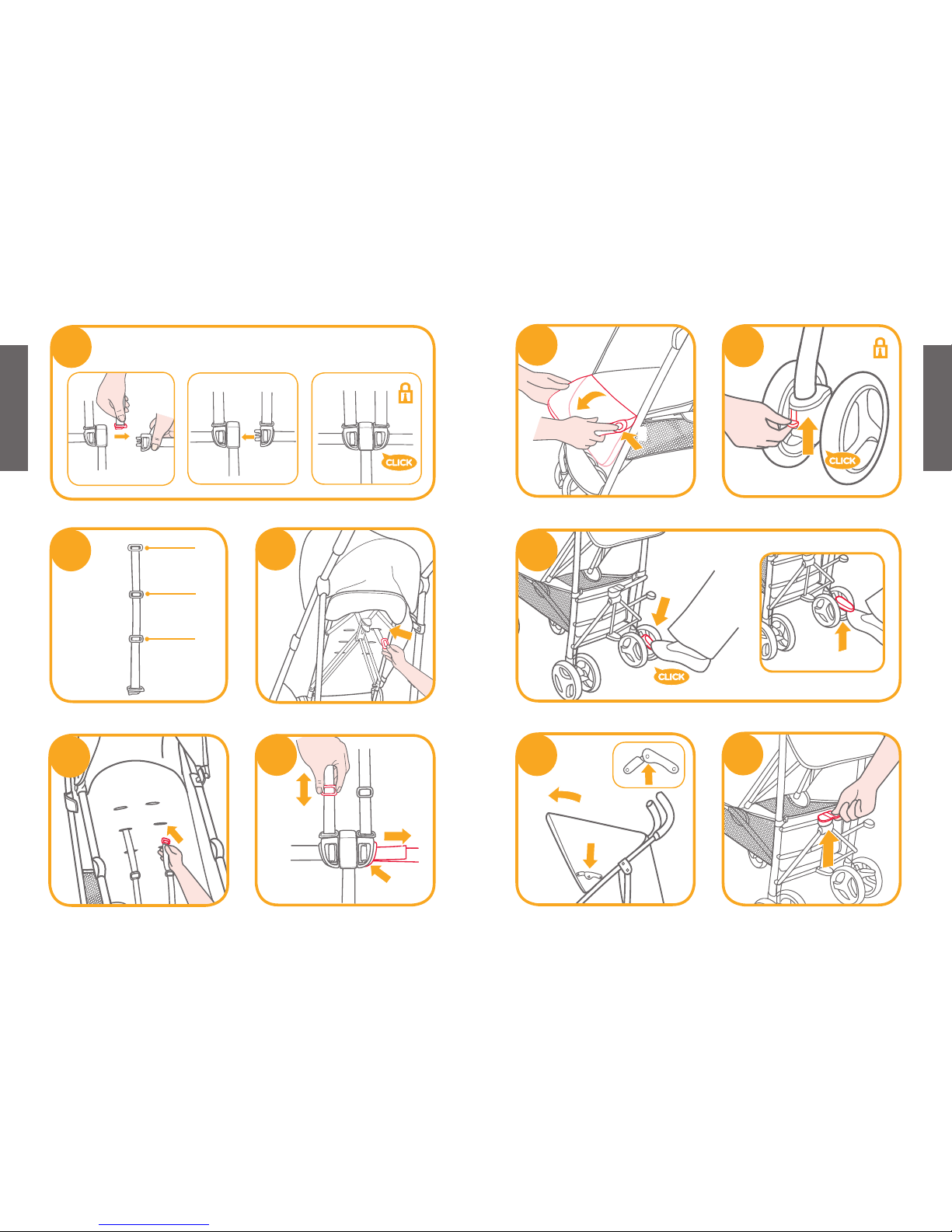 CLICK

CLICK

CLICK