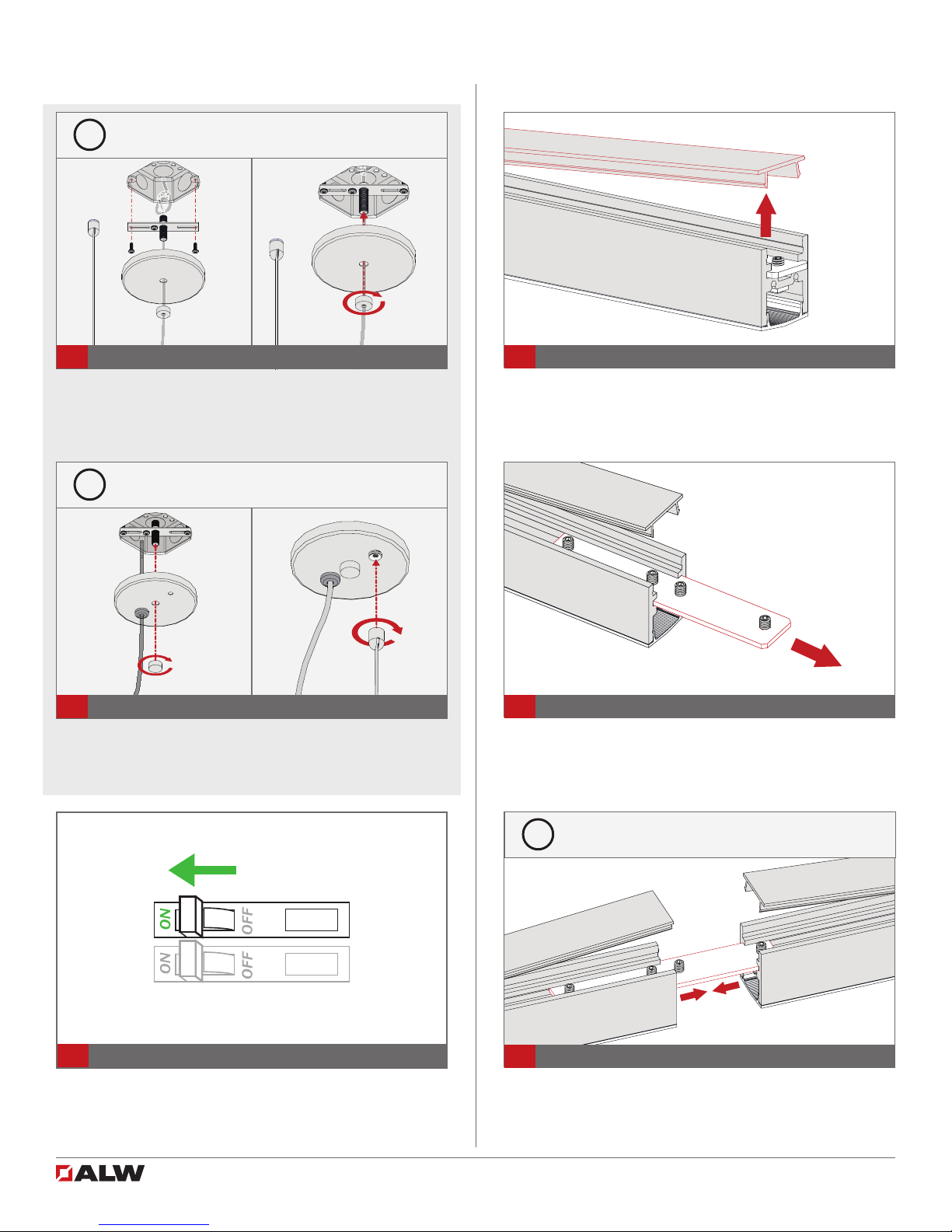 ON
OFF
ON
OFF

ALW