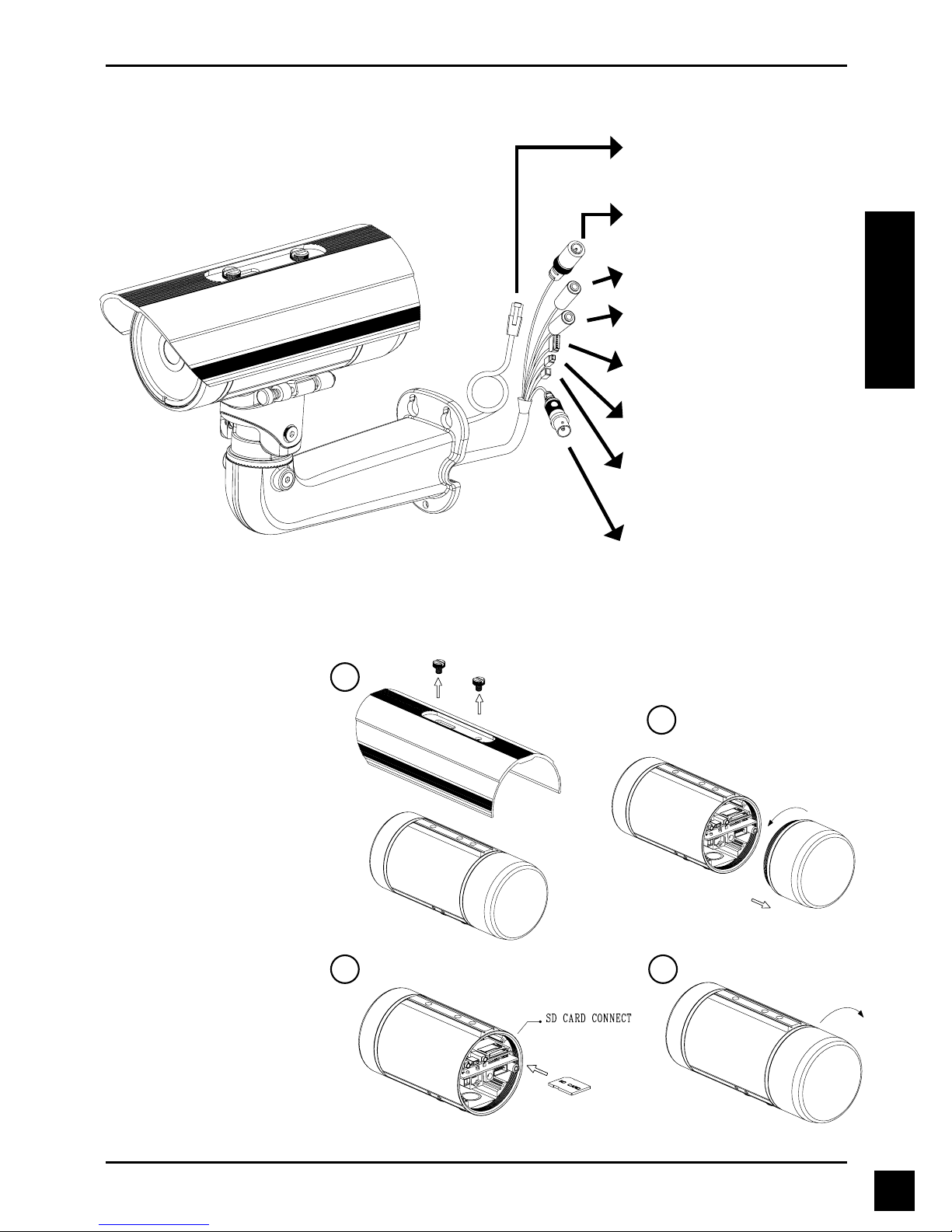 SD CARD CONNECT

SD CARD