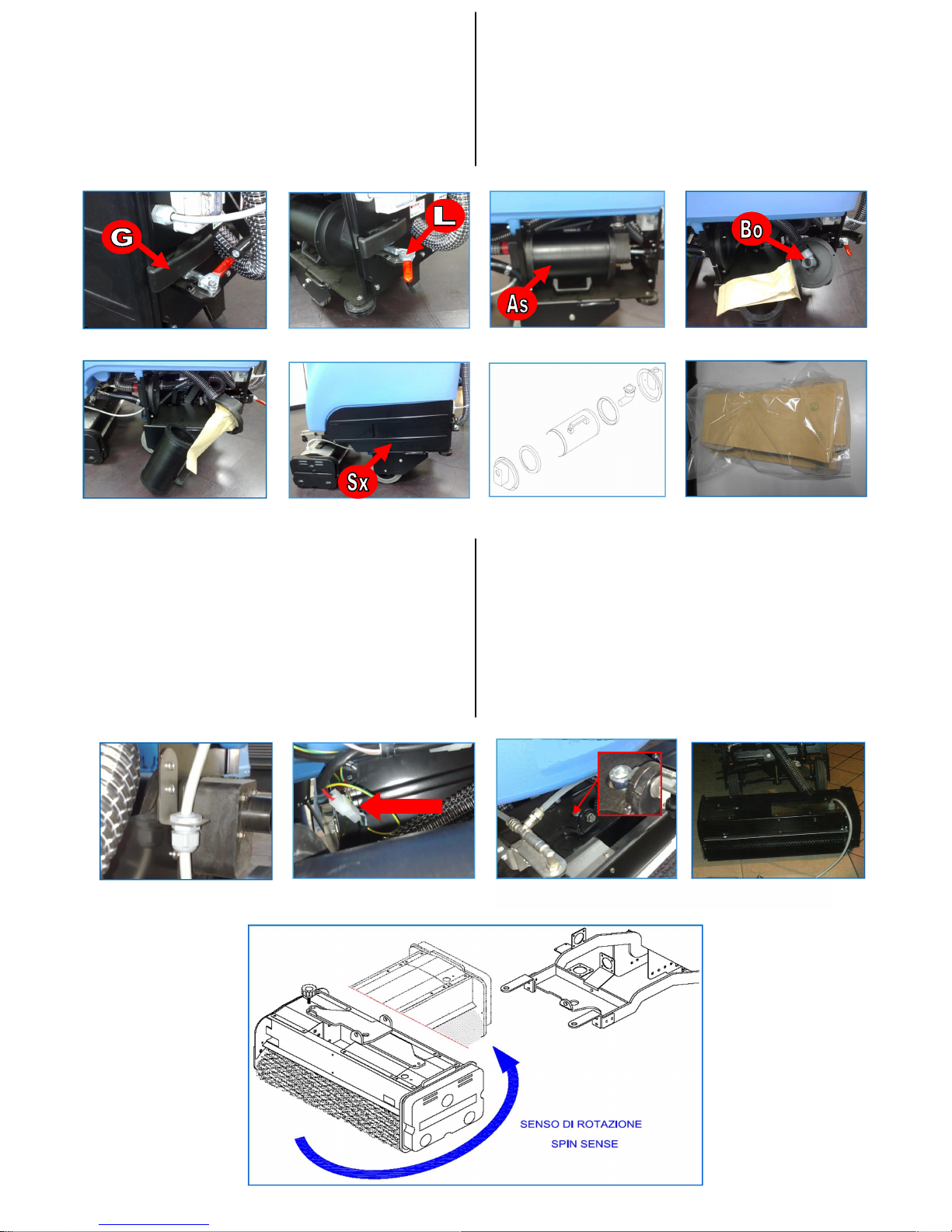 G

L

As

Bo

Sx

SENSO DI ROTAZIONE
SPIN SENSE