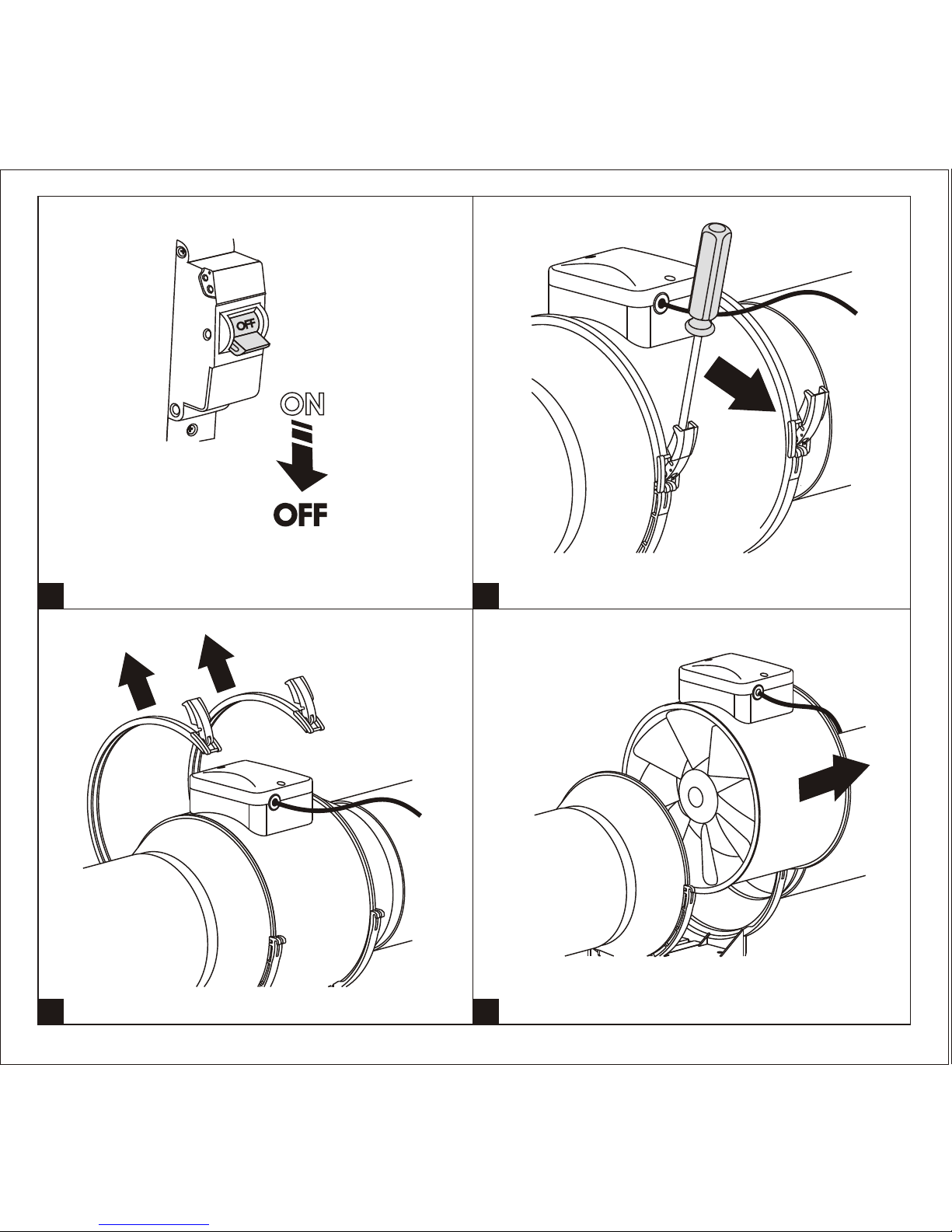 OFF

ON

OFF