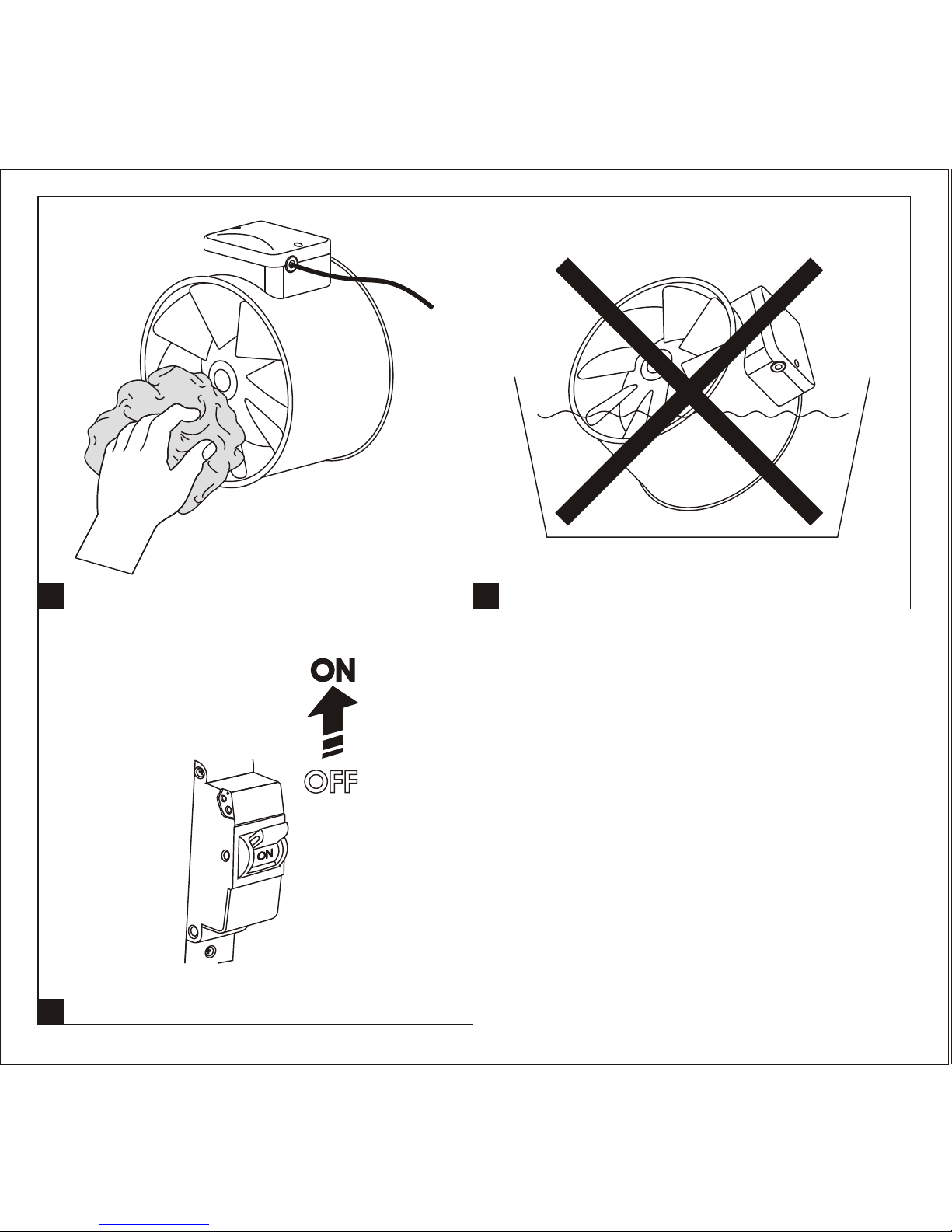 ON

OFF

ON