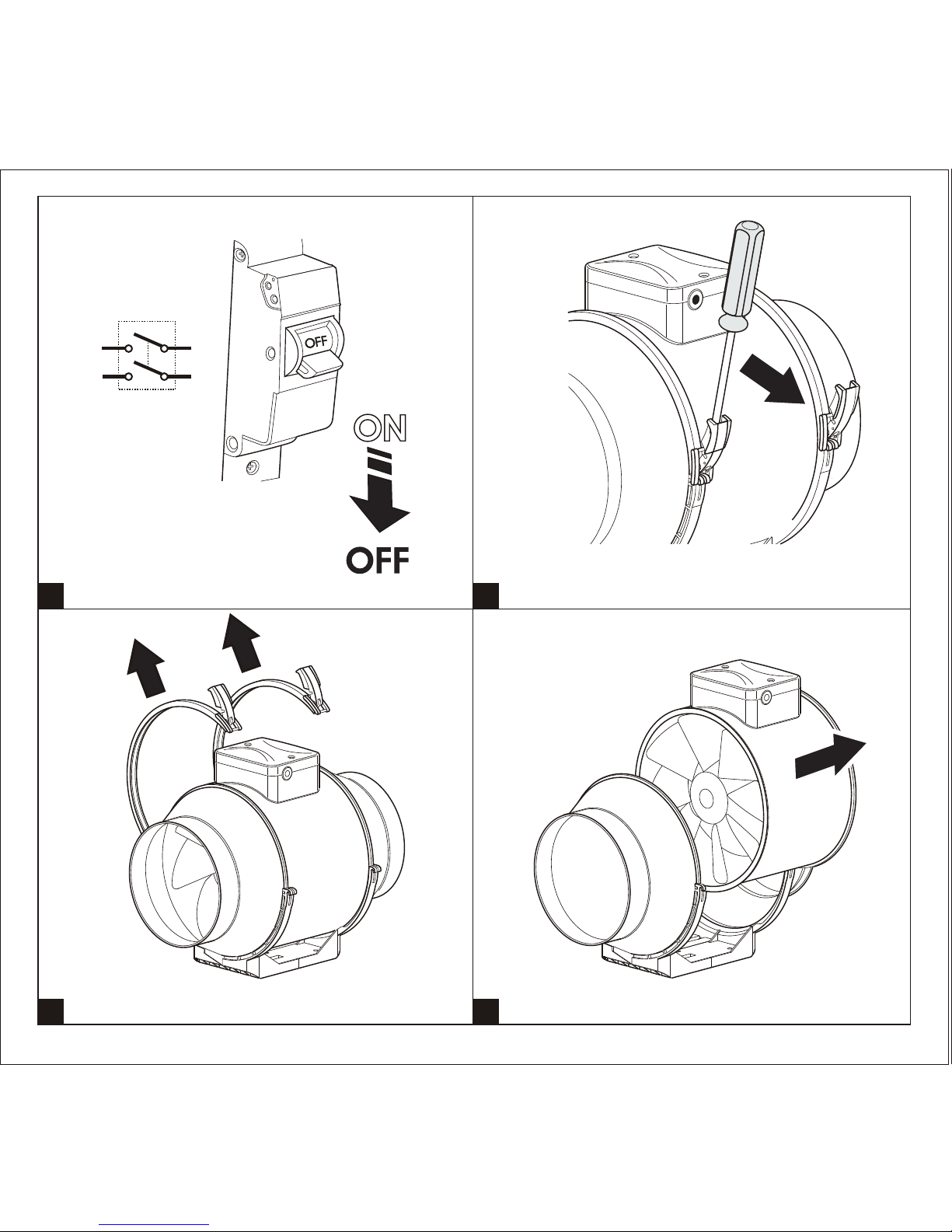 OFF

ON

OFF