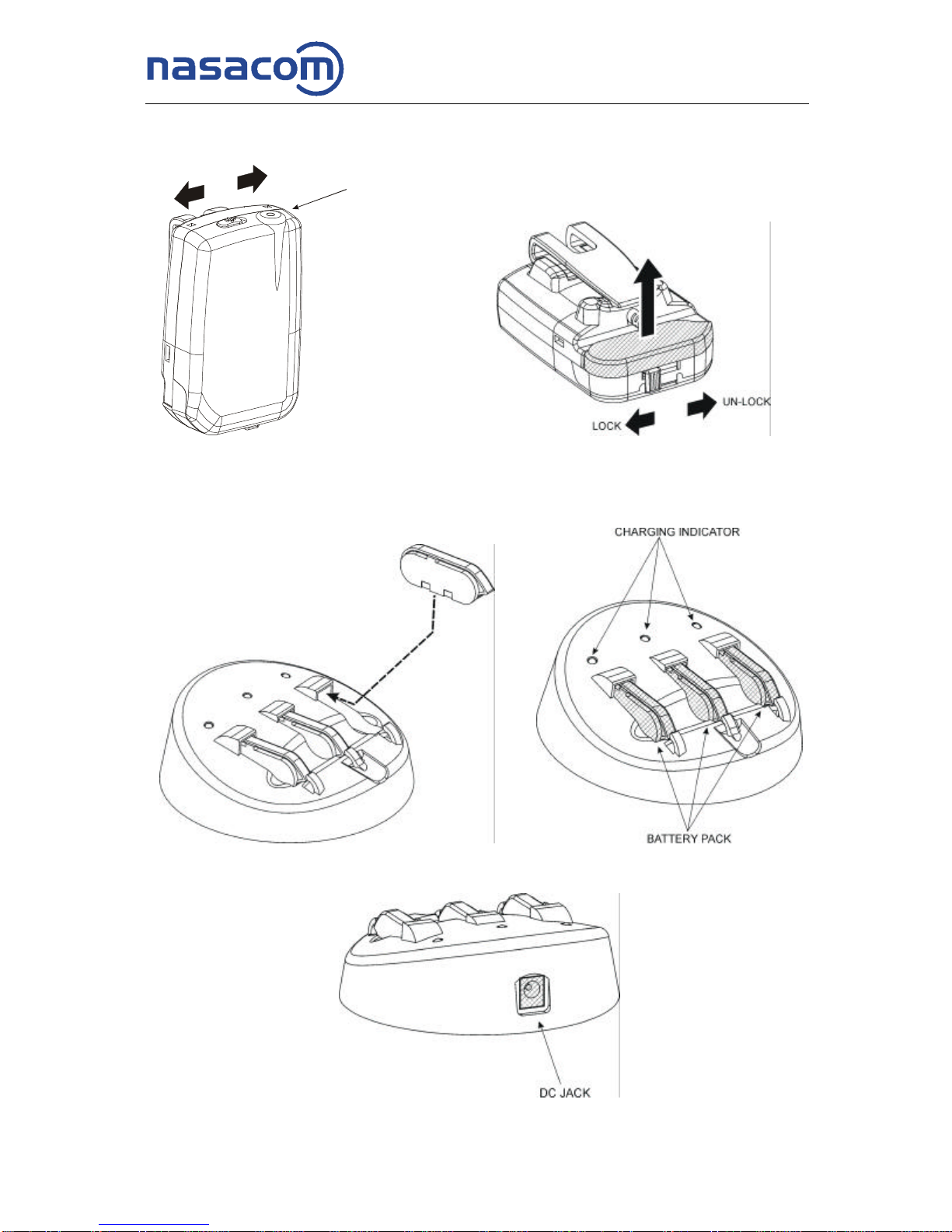 nasacom

UN-LOCK

LOCK

CHARGING INDICATOR

BATTERY PACK

DC JACK