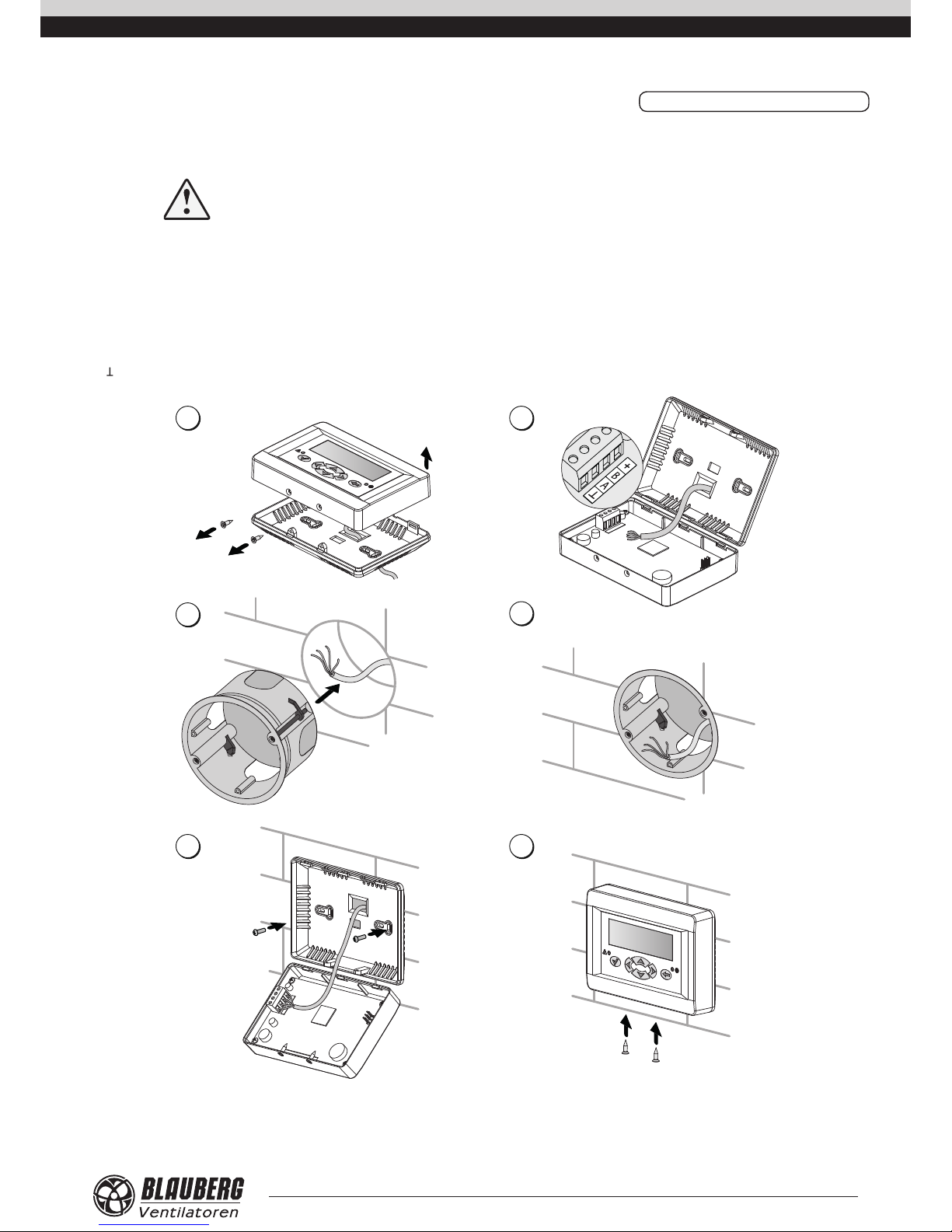 ⊥

+
B
A
⊥

BLAUBERG
Ventilatoren