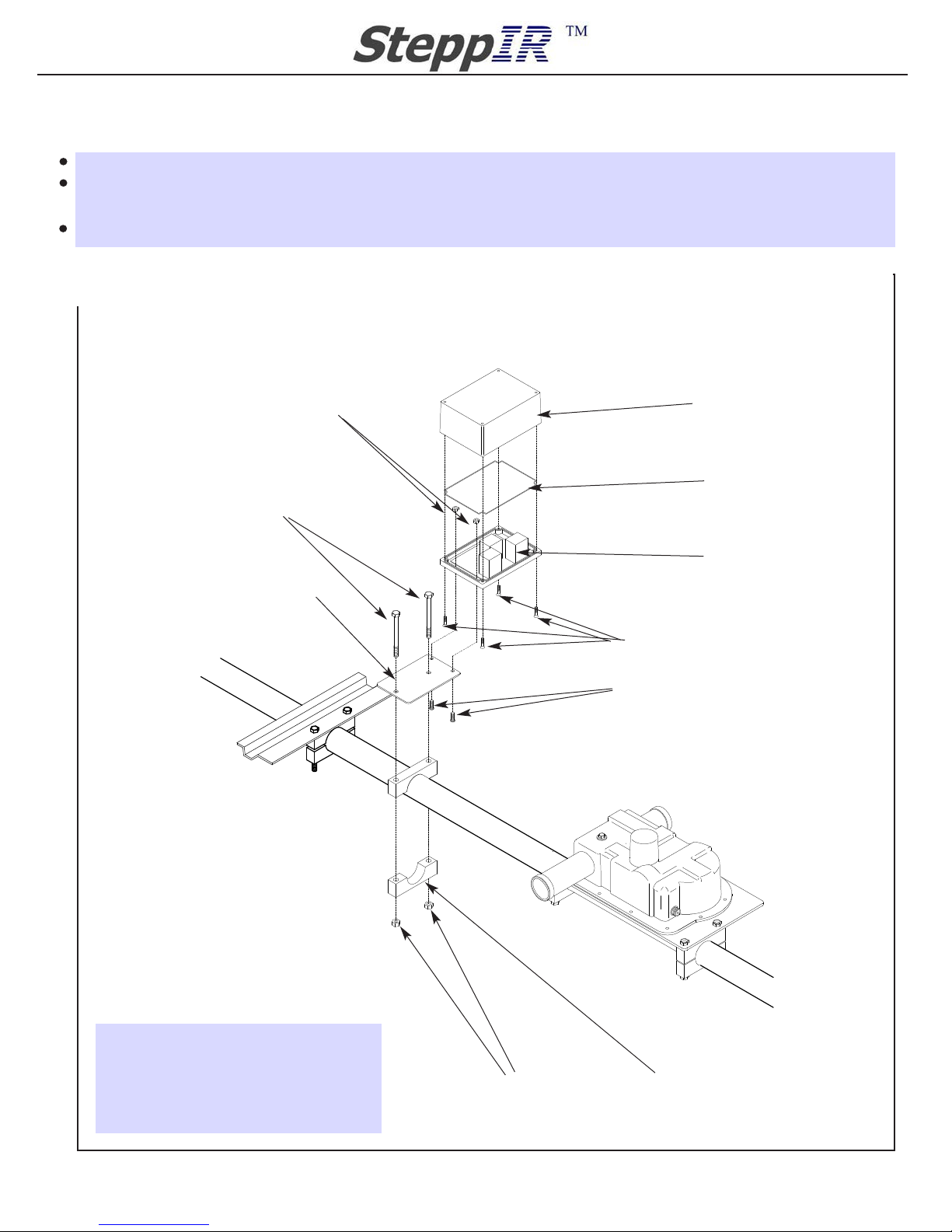 SteppIR ™