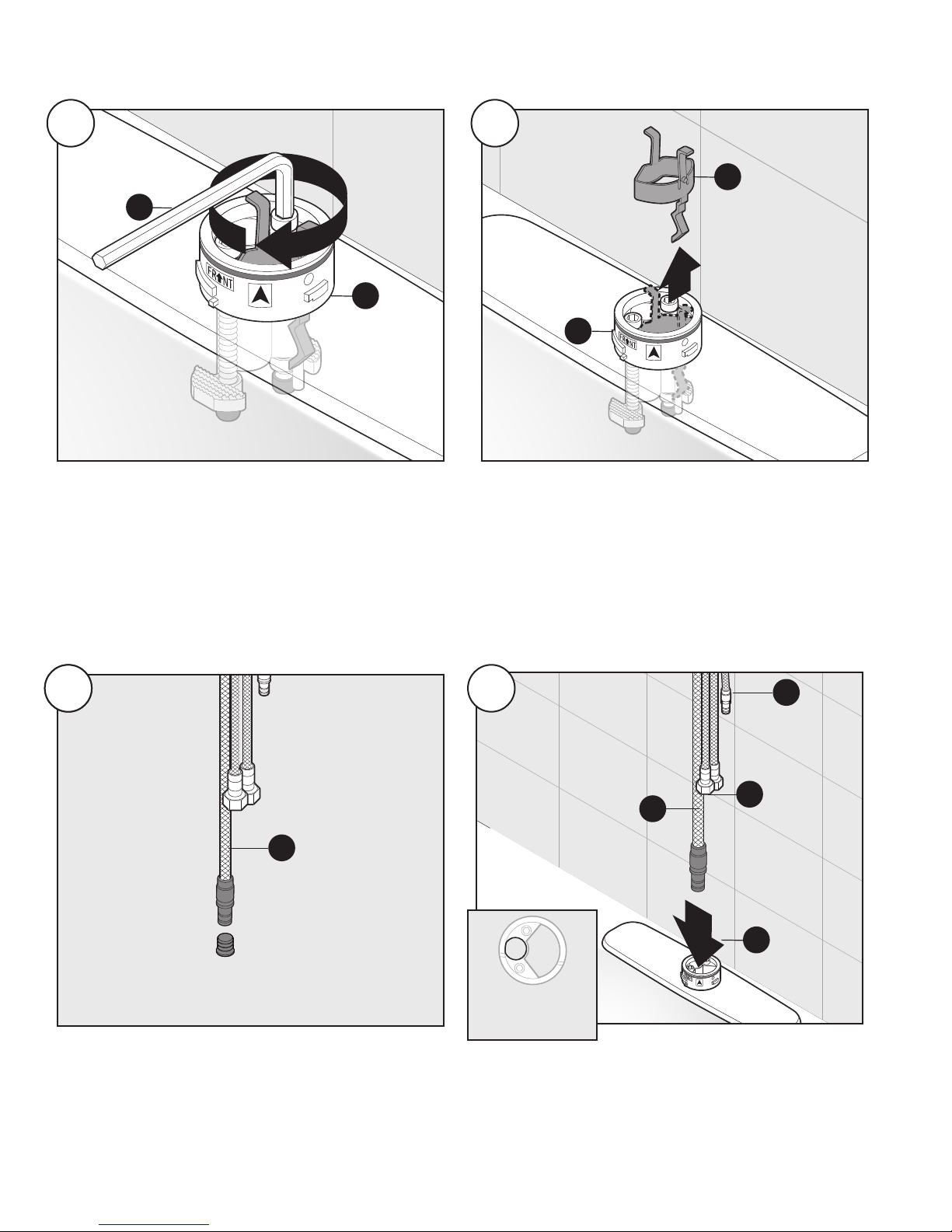 FRONT

FRONT