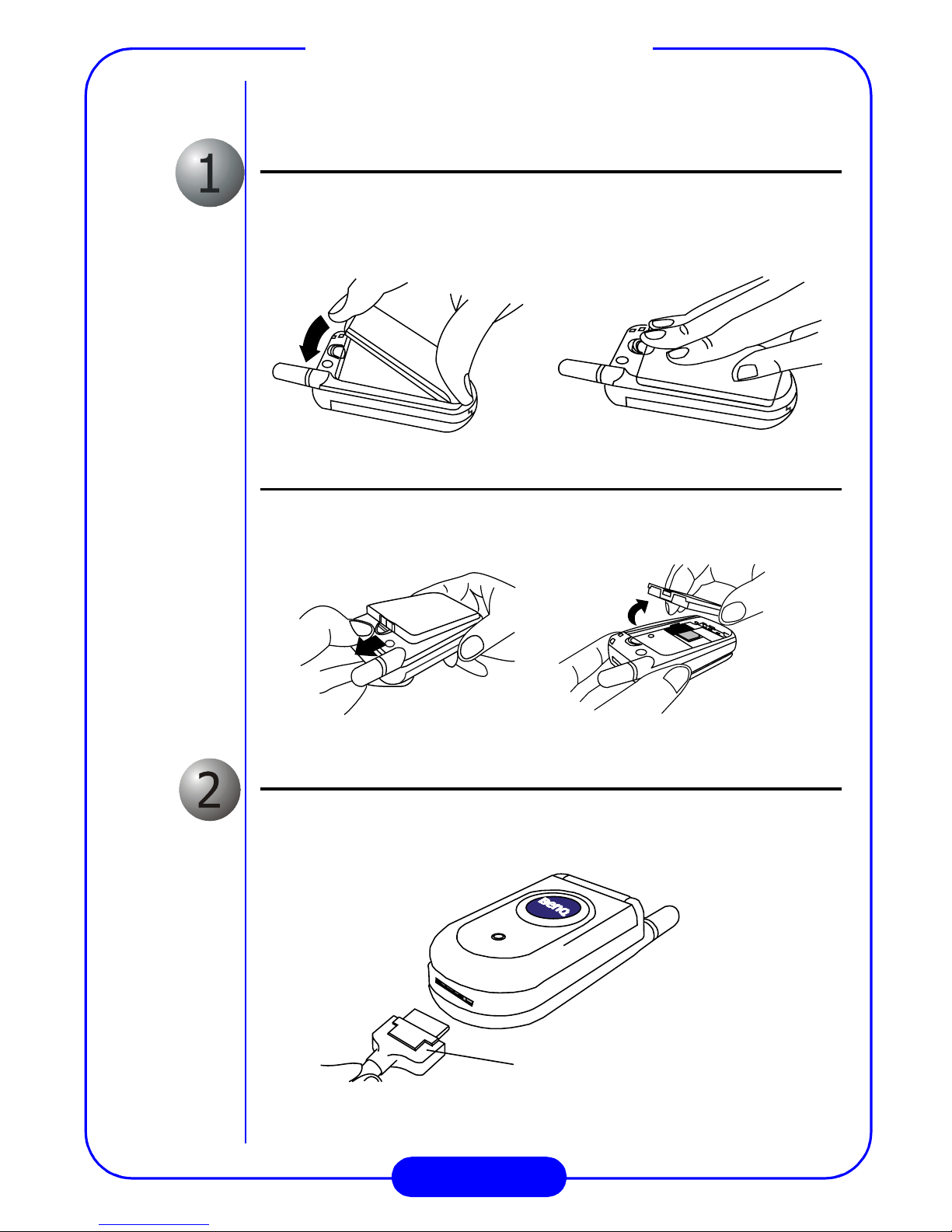 1

2

BenQ