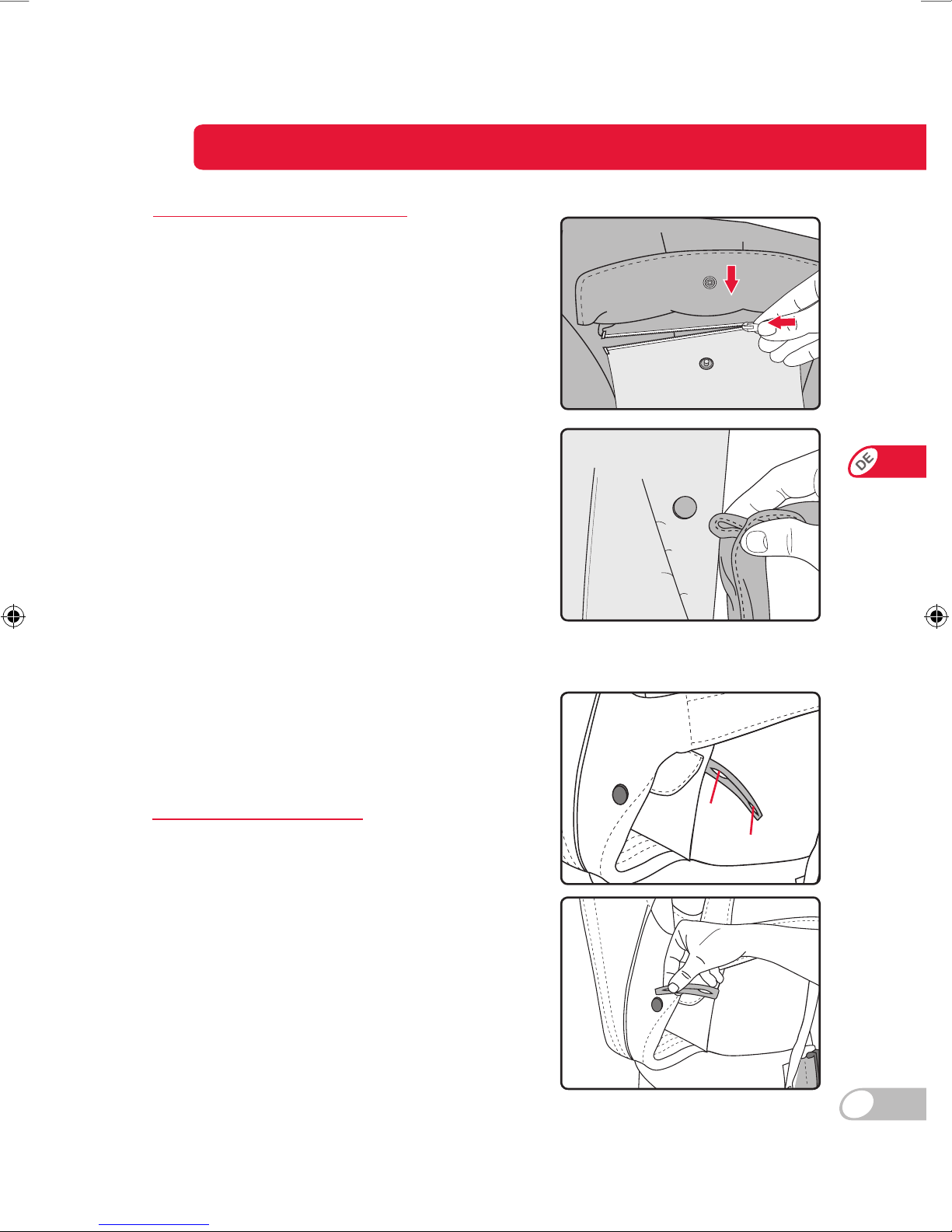 DE