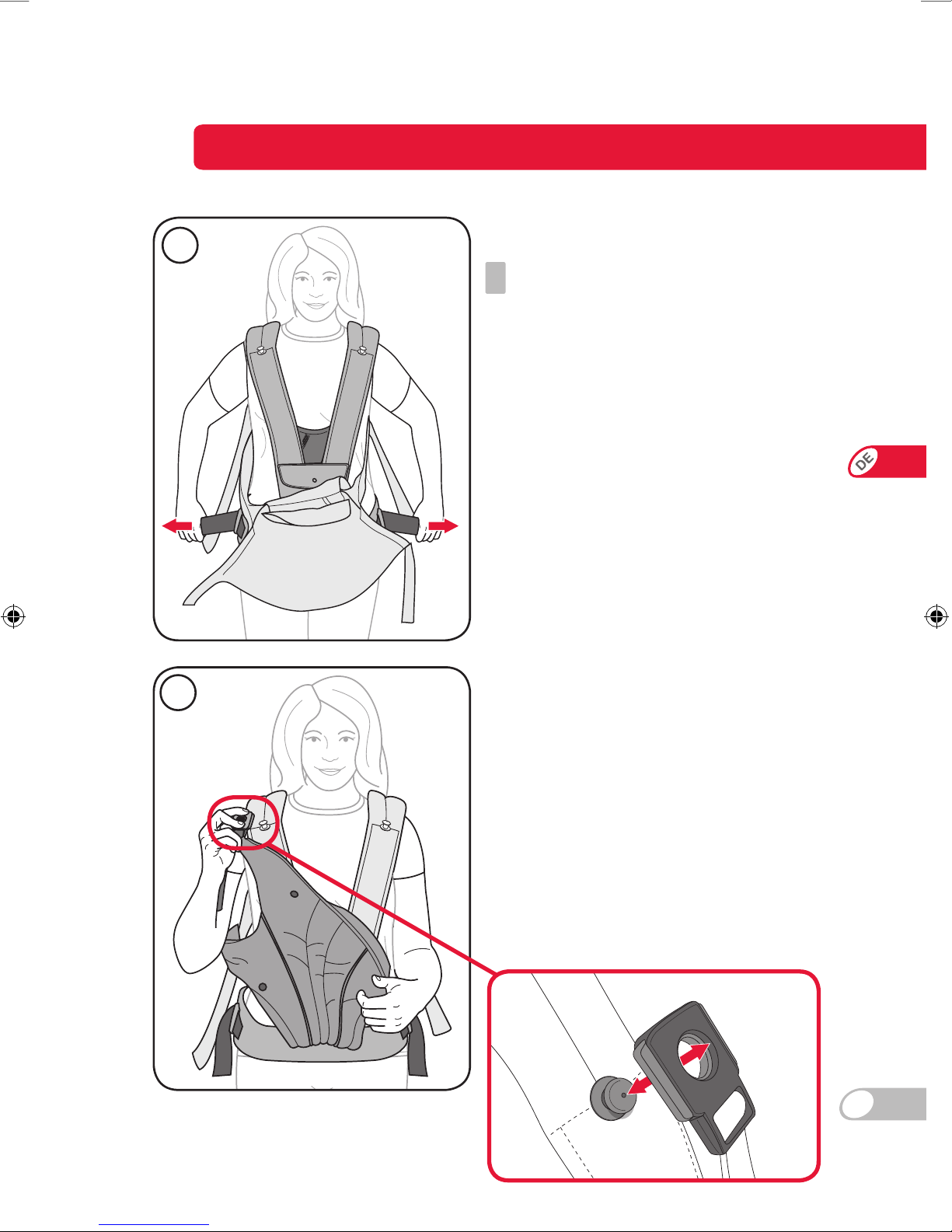 DE