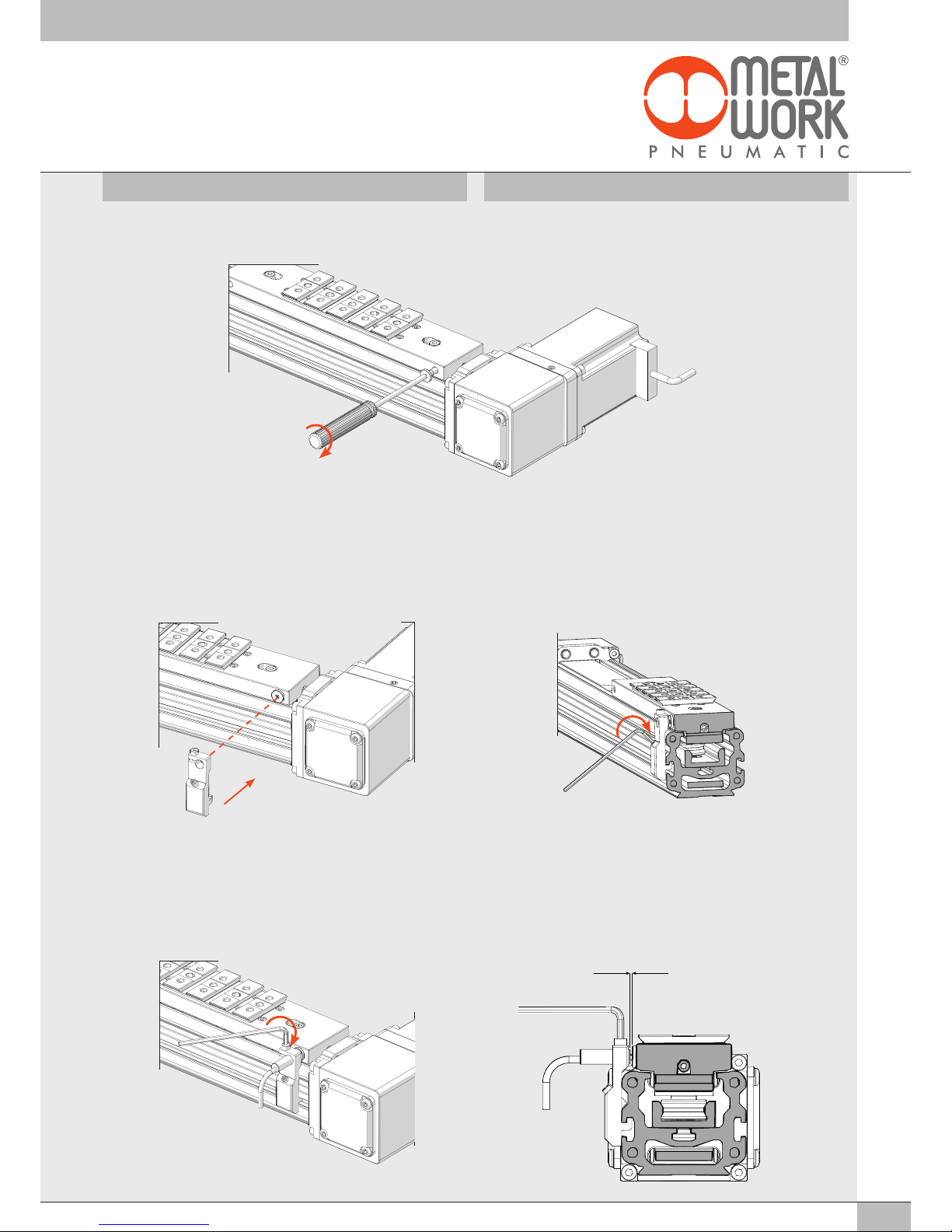 METAL WORK®
PNEUMATIC