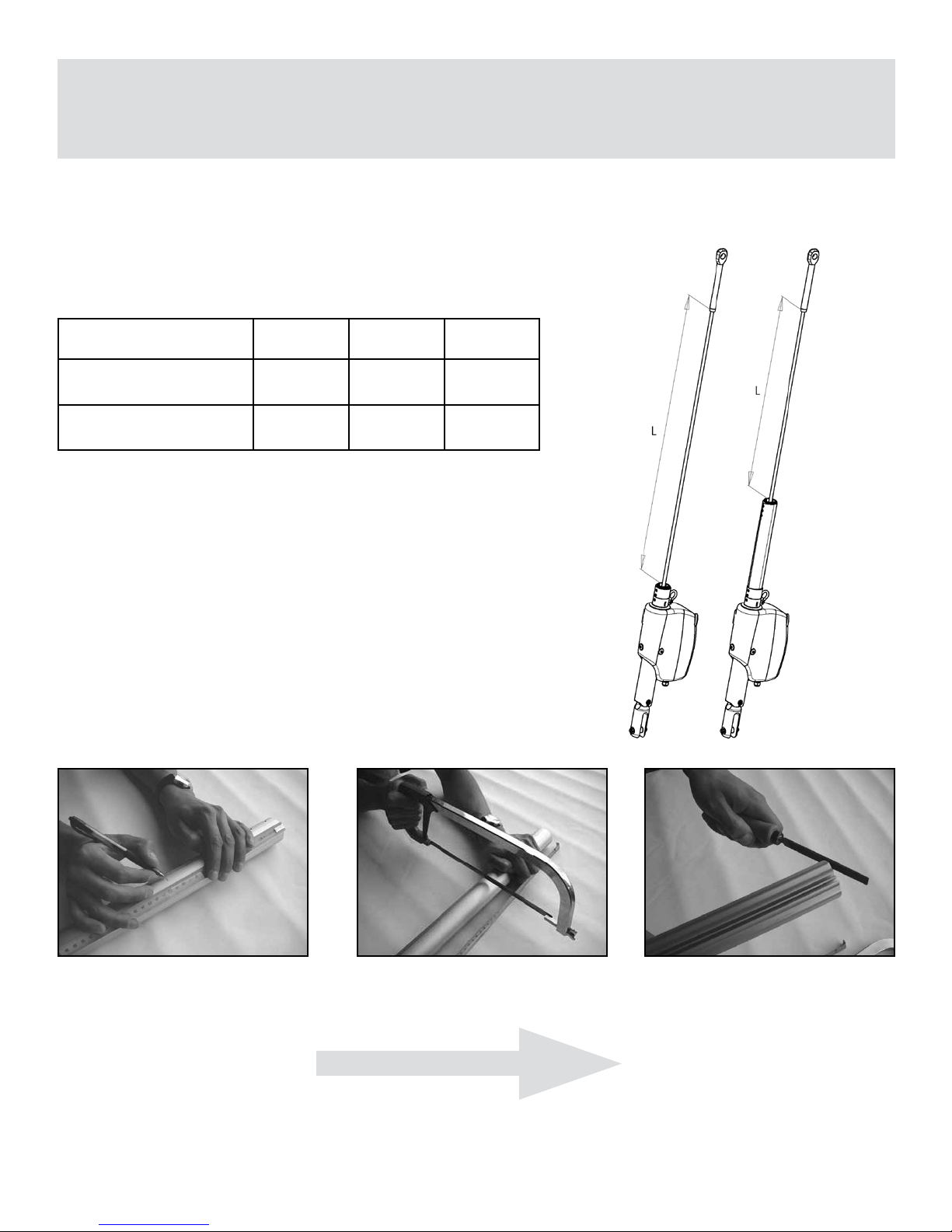 L

L