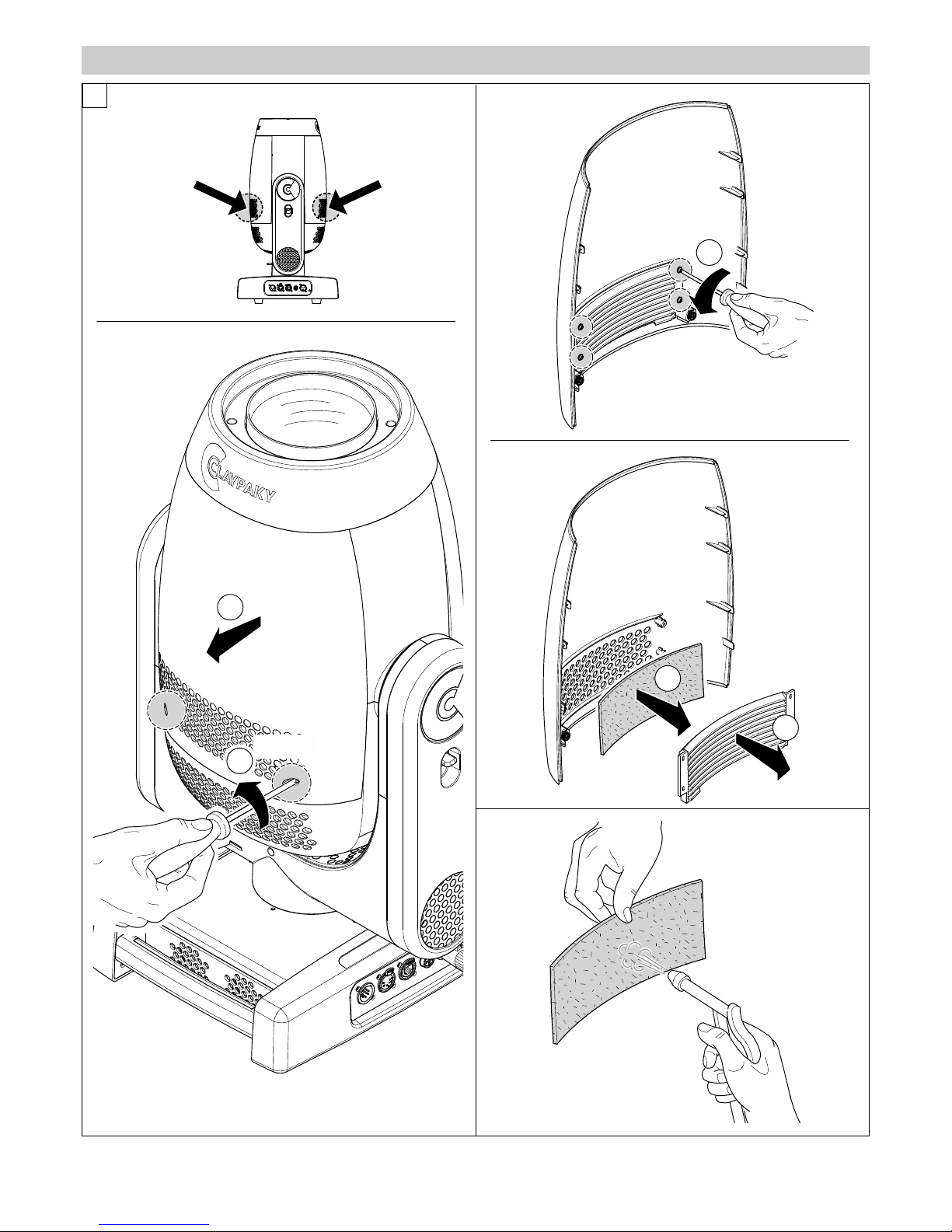 CLAYPAKY