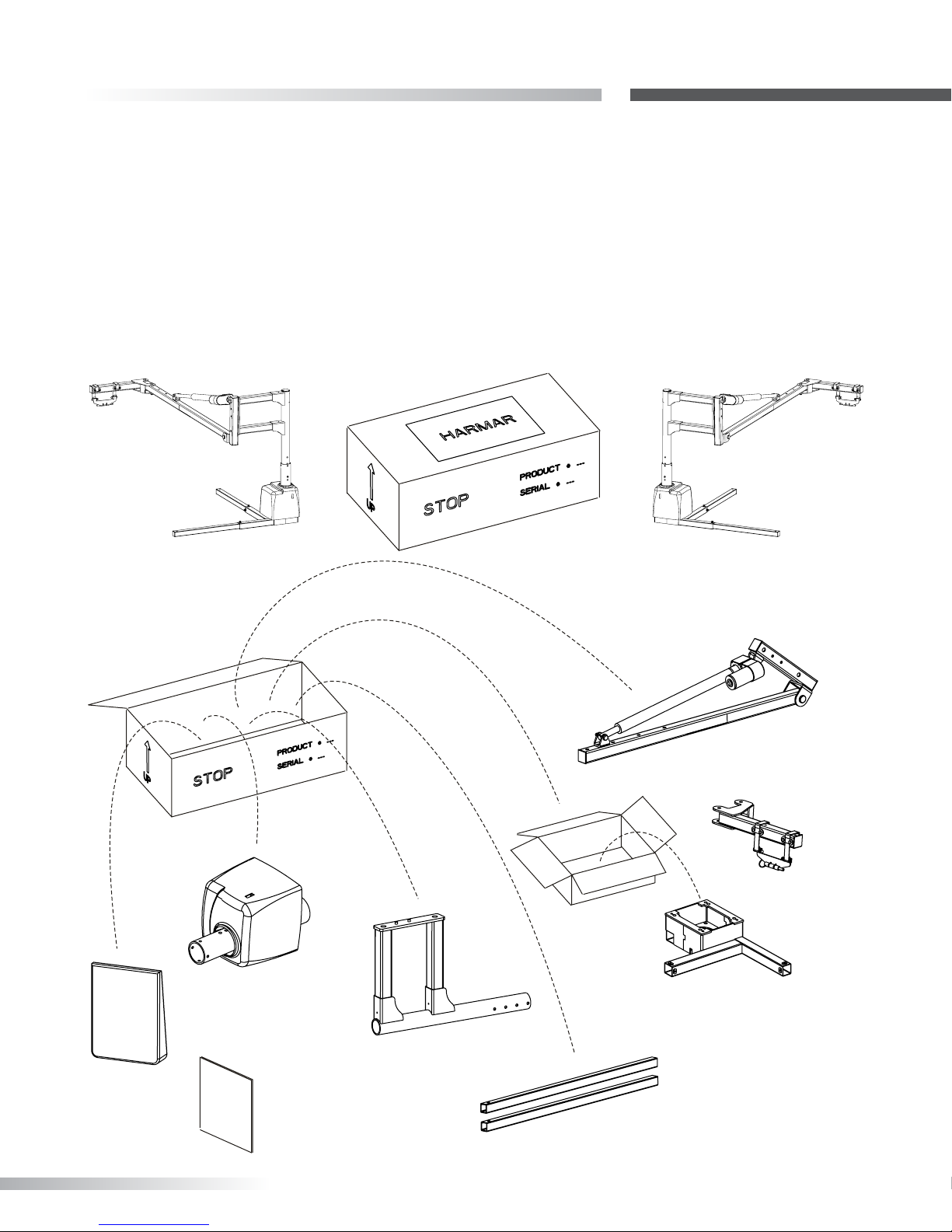 HARMAR

Up

STOP

PRODUCT

SERIAL

Up

STOP

PRODUCT

SERIAL