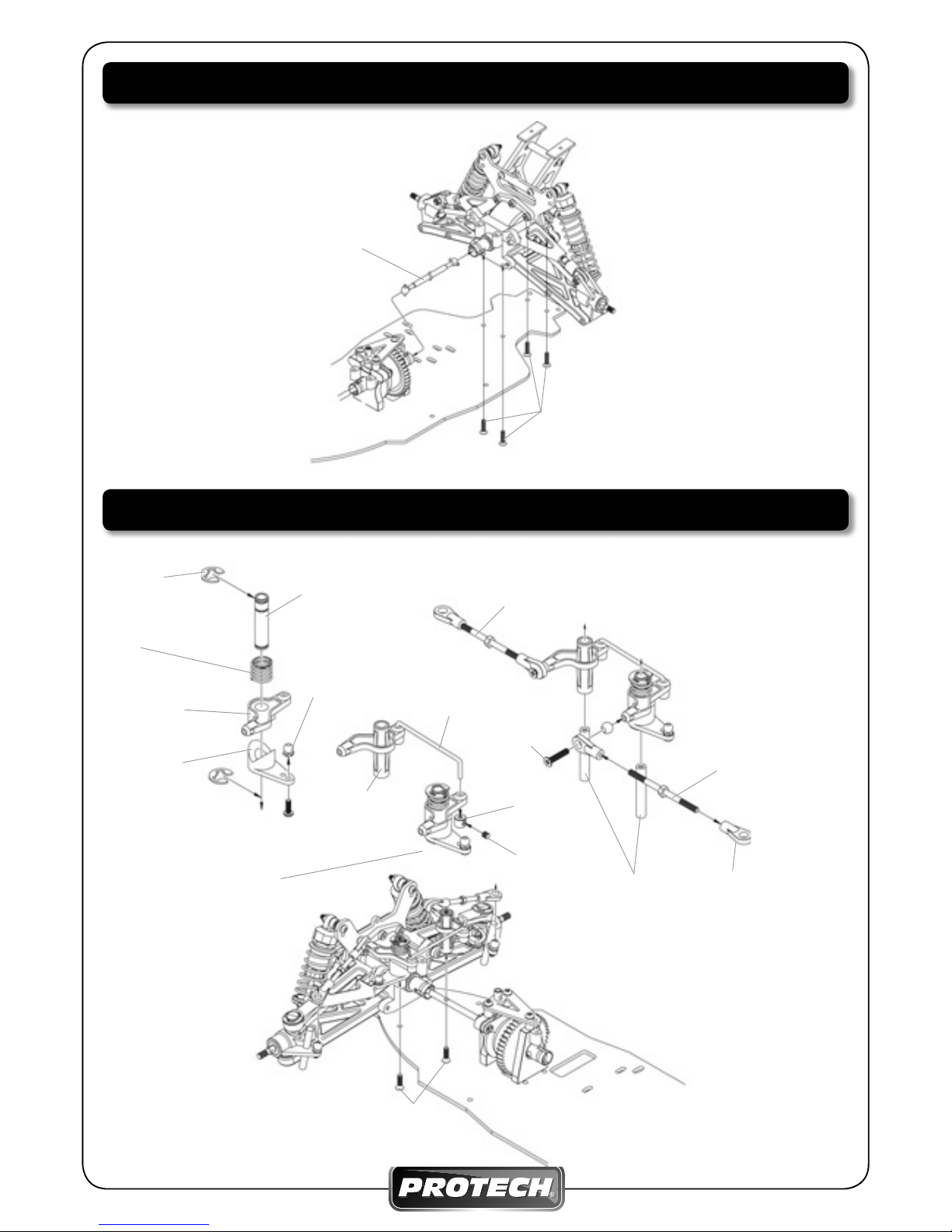 PROTECH®