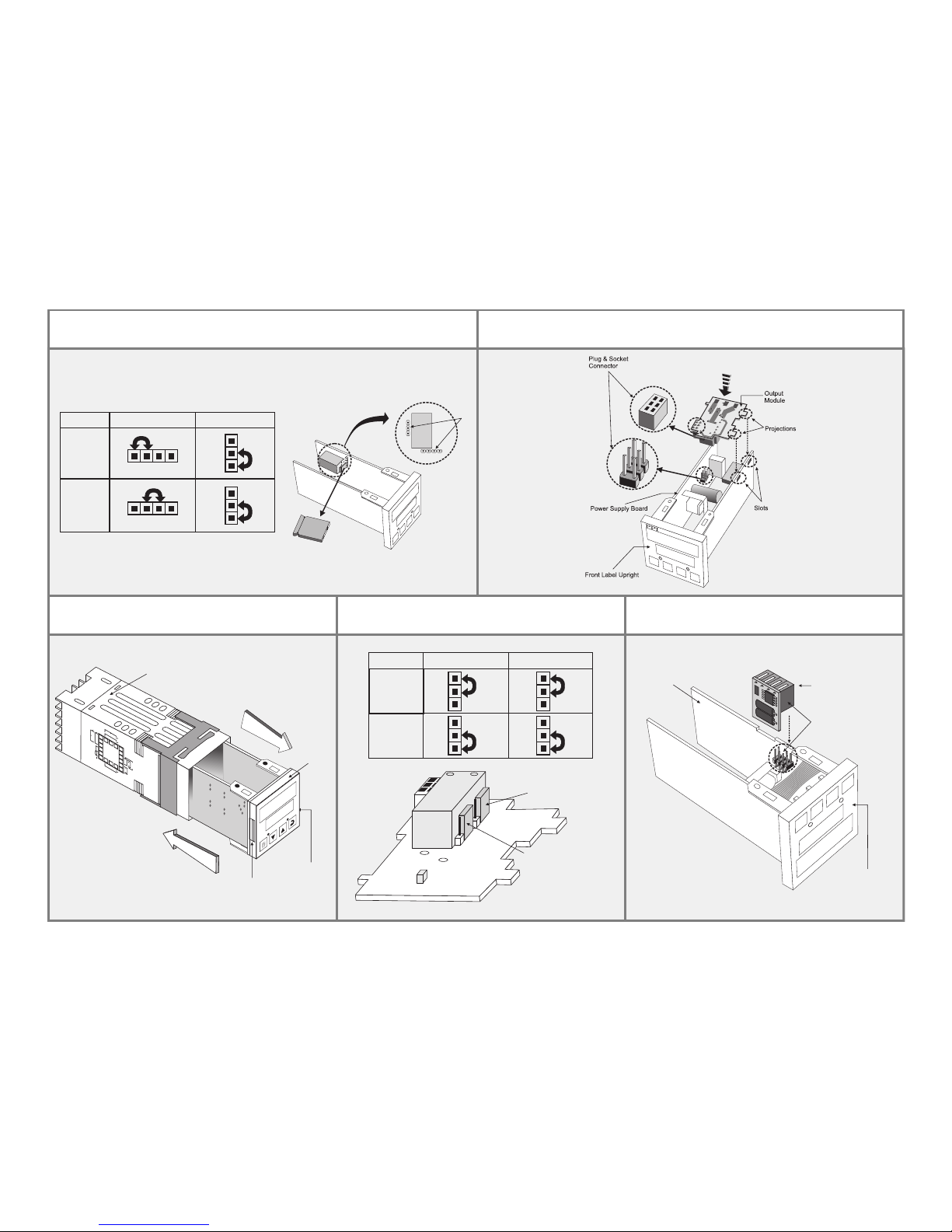 Plug & Socket Connector

Output Module

Projections

Power Supply Board

Slots

Front Label Upright