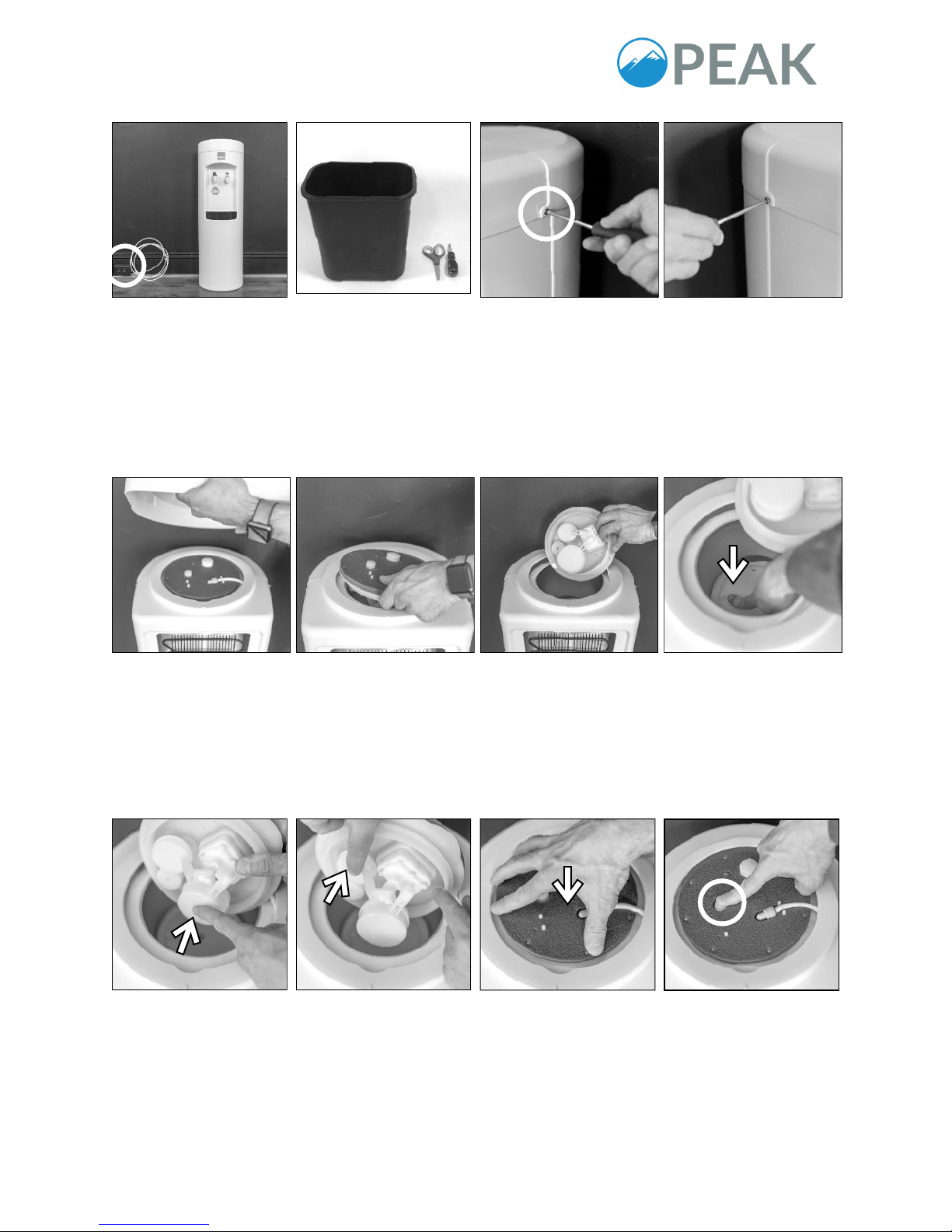 PEAK